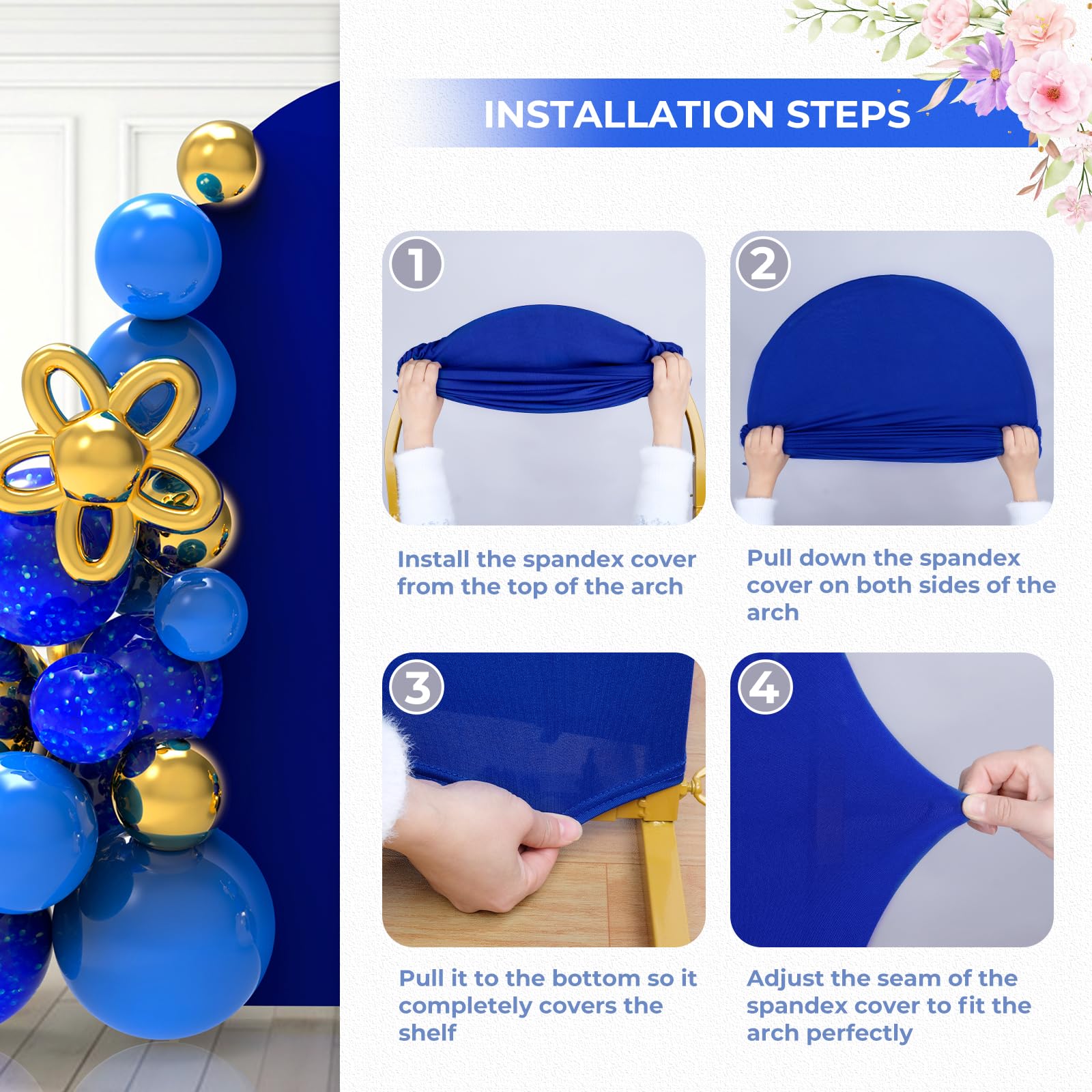 INSTALLATION STEPS

1

Install the spandex cover from the top of the arch

2

Pull down the spandex cover on both sides of the arch

3

Pull it to the bottom so it completely covers the shelf

4

Adjust the seam of the spandex cover to fit the arch perfectly