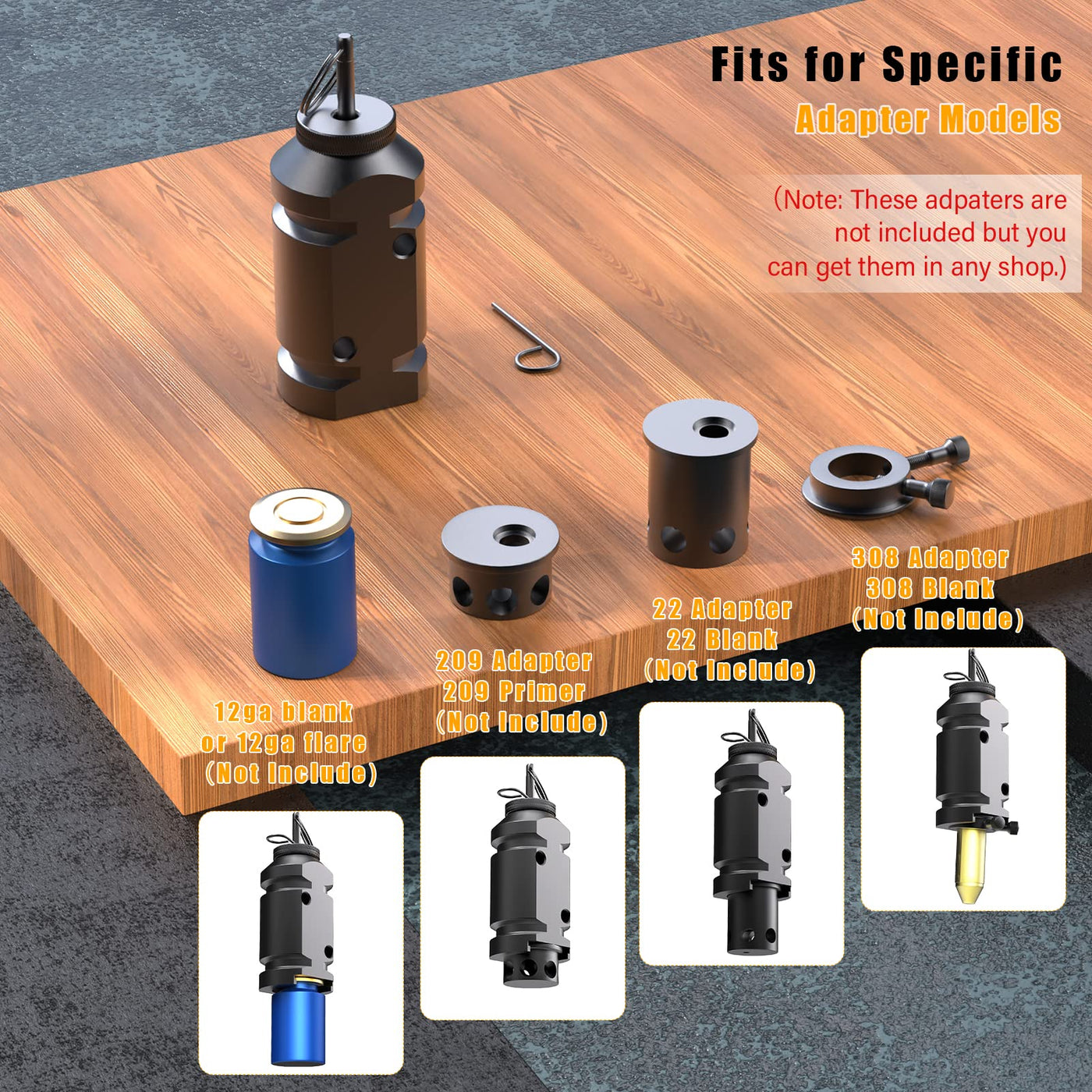 Fits for Specific
Adapter Models

(Note: These adpaters are not included but you can get them in any shop.)

12ga blank or 12ga flare (Not Include)

209 Adapter 209 Primer (Not Include)

22 Adapter 22 Blank (Not Include)

308 Adapter 308 Blank (Not Include)