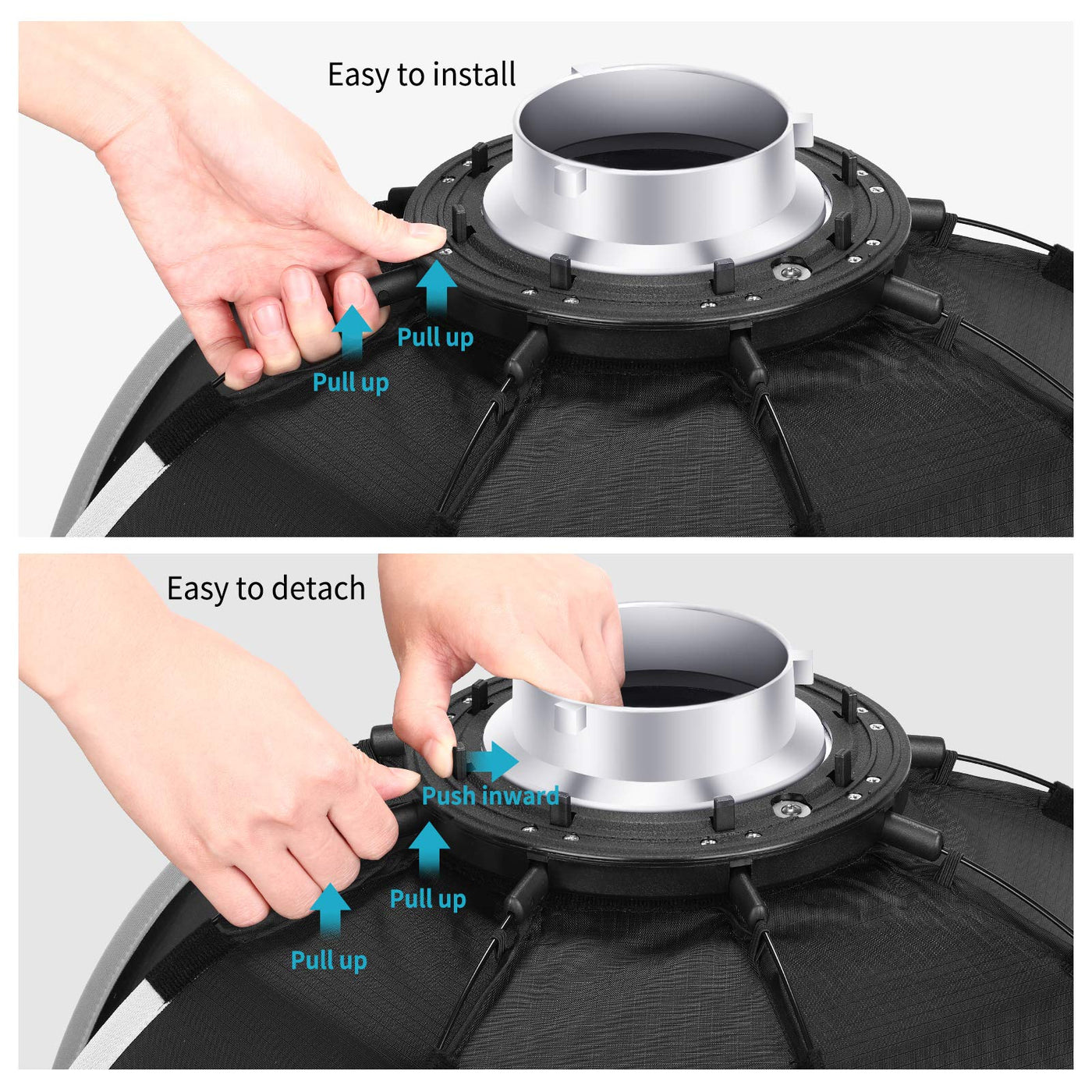 Easy to install

Pull up

Pull up

Easy to detach

Push inward

Pull up

Pull up