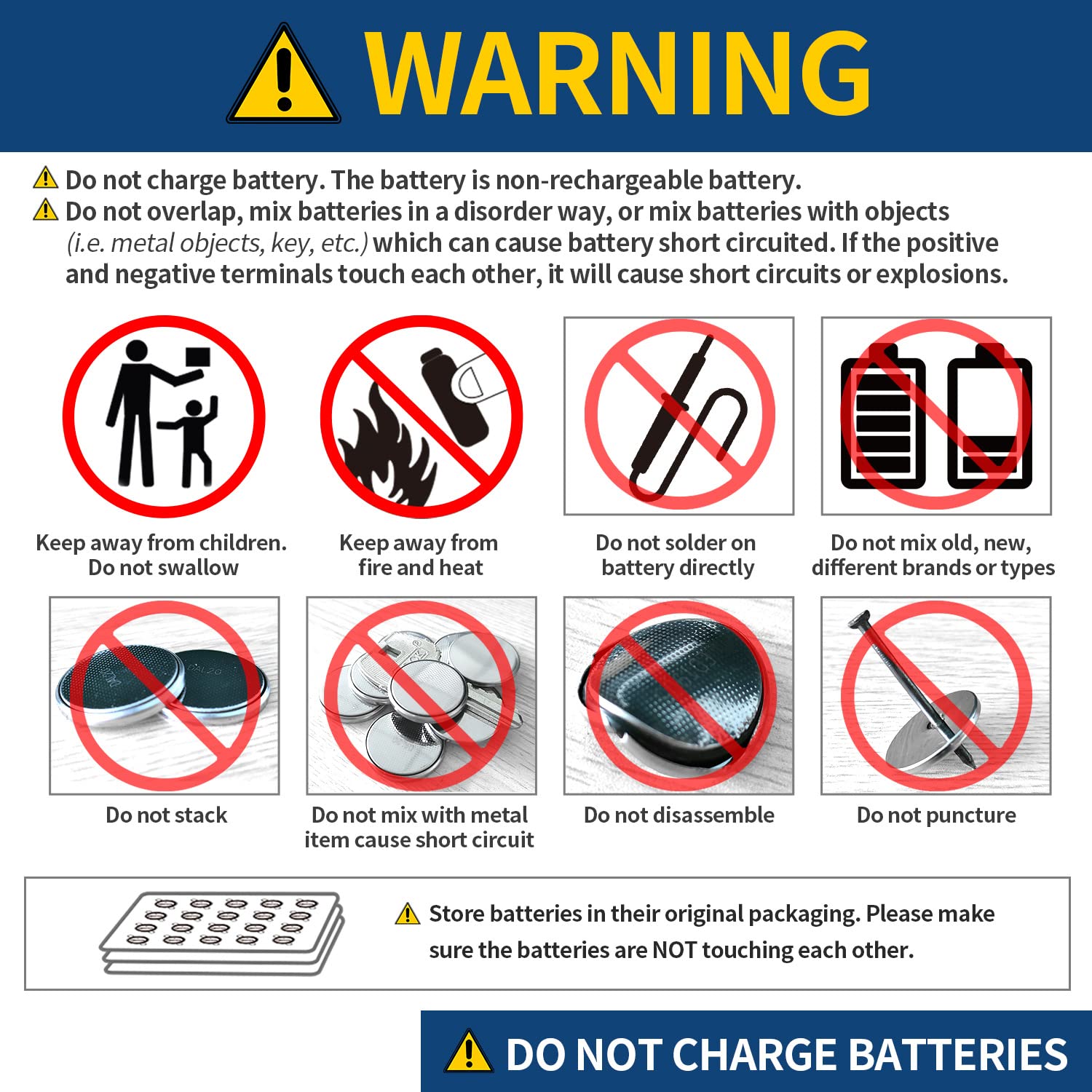 WARNING

Do not charge battery. The battery is non-rechargeable battery.
Do not overlap, mix batteries in a disorder way, or mix batteries with objects (i.e. metal objects, key, etc.) which can cause battery short circuited. If the positive and negative terminals touch each other, it will cause short circuits or explosions.

Keep away from children. Do not swallow

Keep away from fire and heat

Do not solder on battery directly

Do not mix old, new, different brands or types

Do not stack

Do not mix with metal item cause short circuit

Do not disassemble

Do not puncture

Store batteries in their original packaging. Please make sure the batteries are NOT touching each other.

DO NOT CHARGE BATTERIES