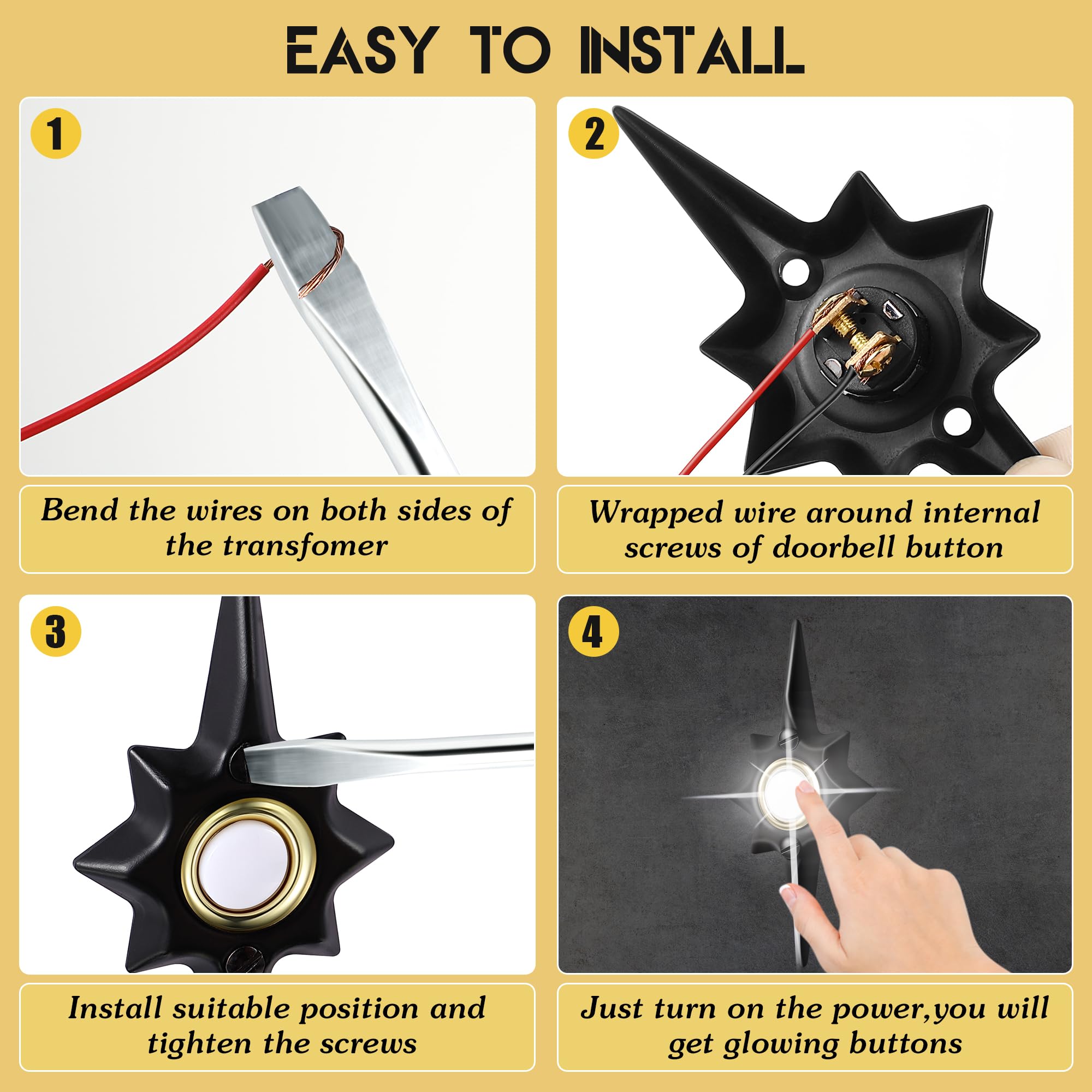 EASY TO INSTALL

1

Bend the wires on both sides of the transfomer

2

Wrapped wire around internal screws of doorbell button

3

Install suitable position and tighten the screws

4

Just turn on the power,you will get glowing buttons