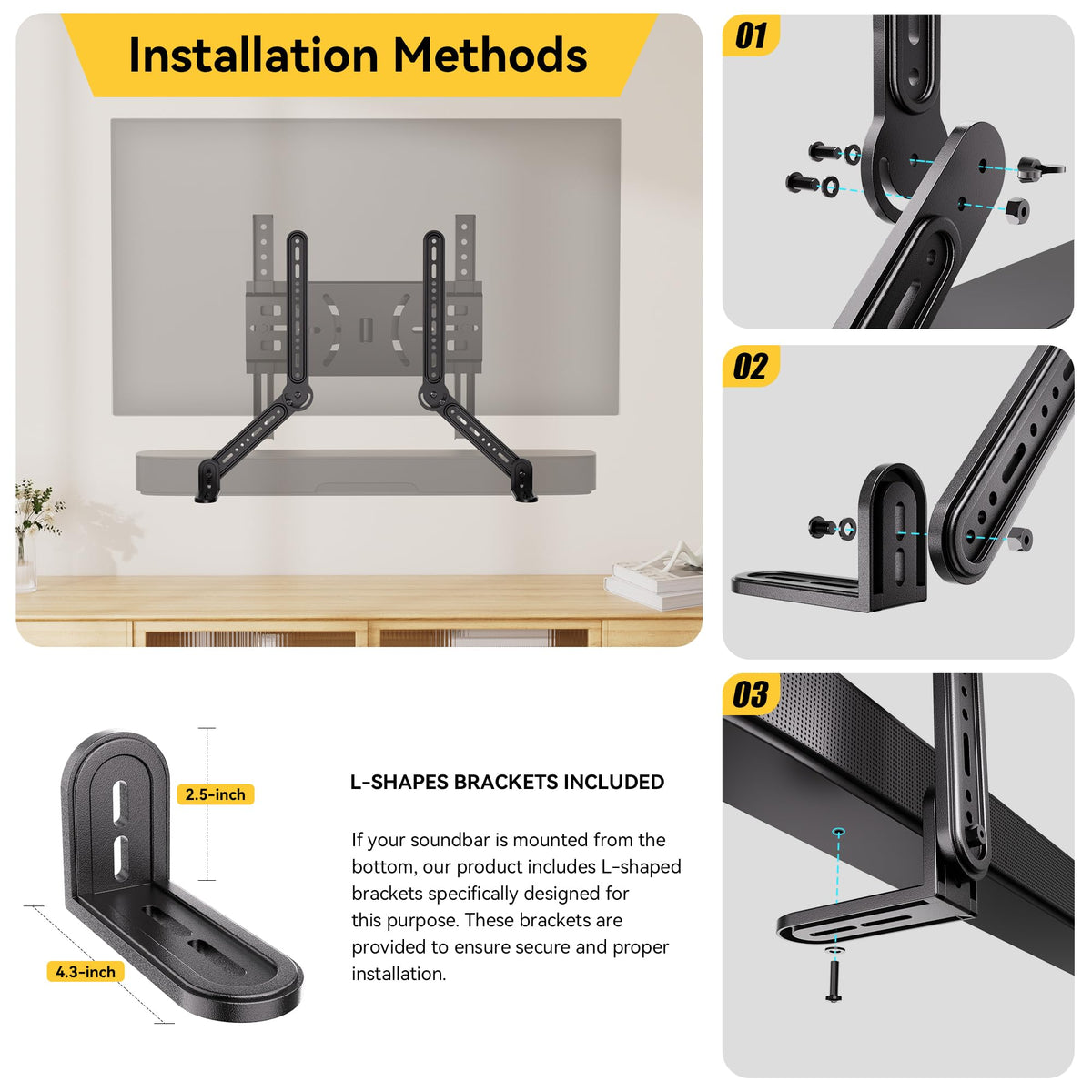 Installation Methods

01

02

03

2.5-inch

4.3-inch

L-SHAPES BRACKETS INCLUDED

If your soundbar is mounted from the bottom, our product includes L-shaped brackets specifically designed for this purpose. These brackets are provided to ensure secure and proper installation.