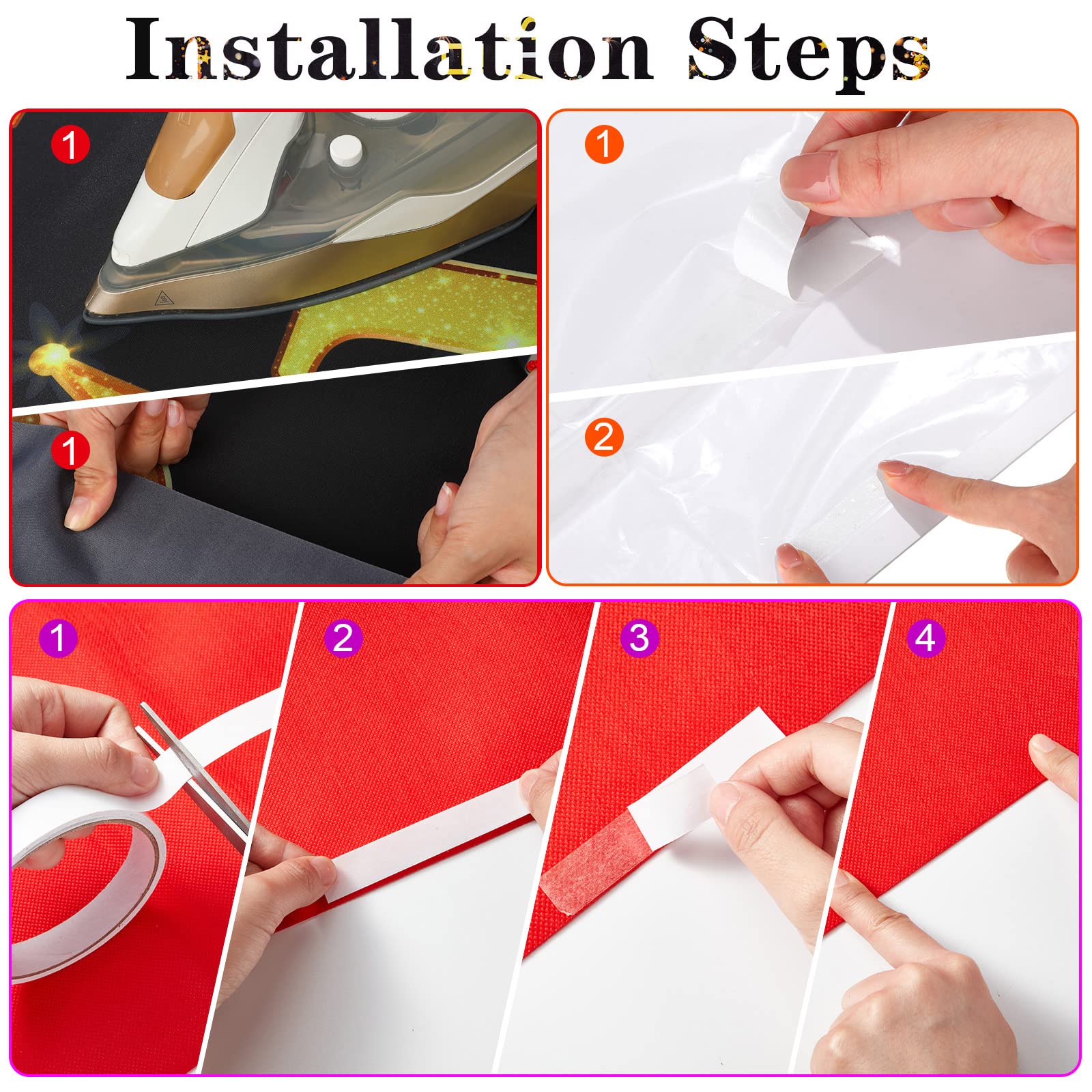 Installation Steps

1

1

1

2

1

2

3

4