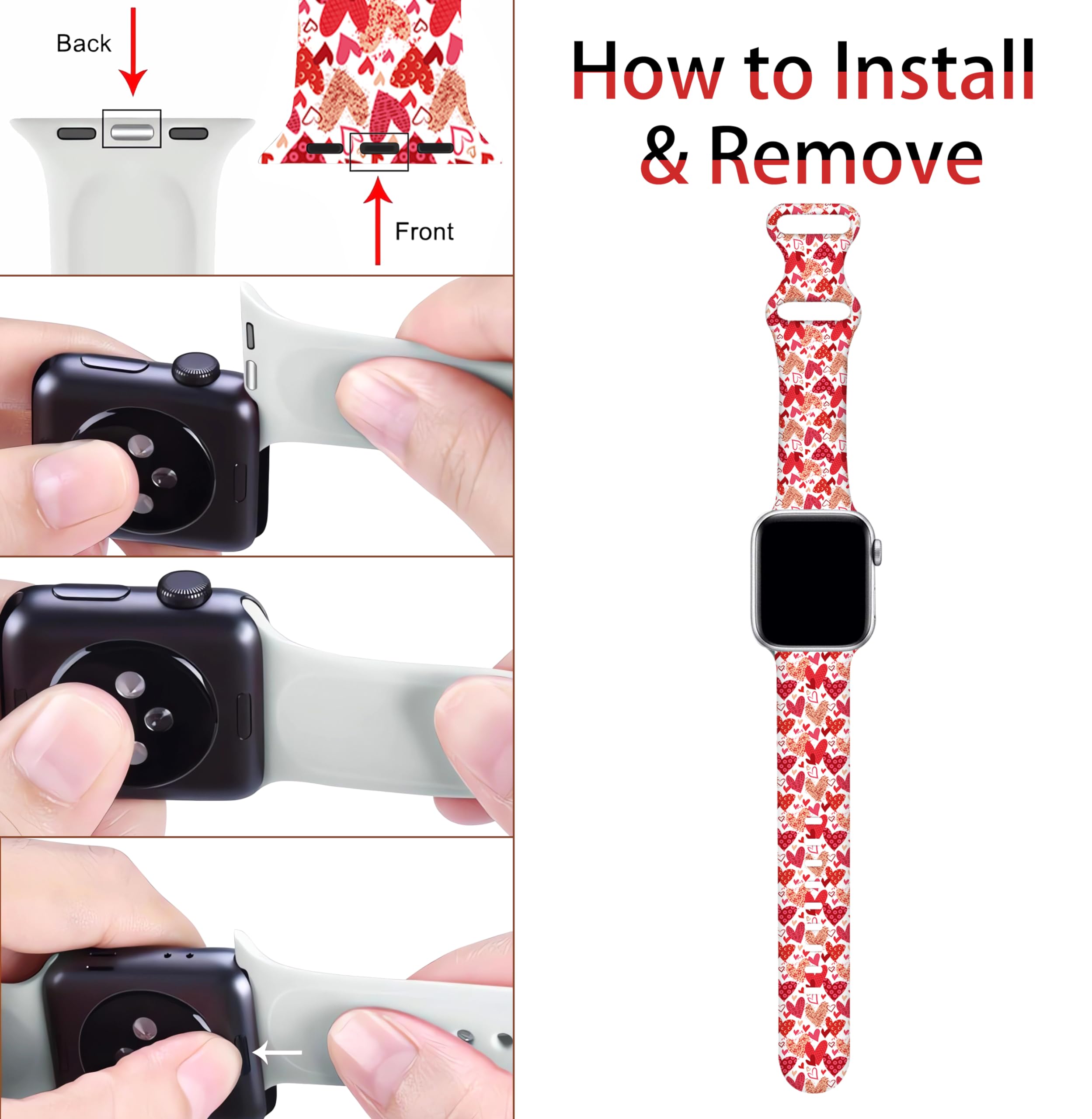 Back

Front

How to Install & Remove