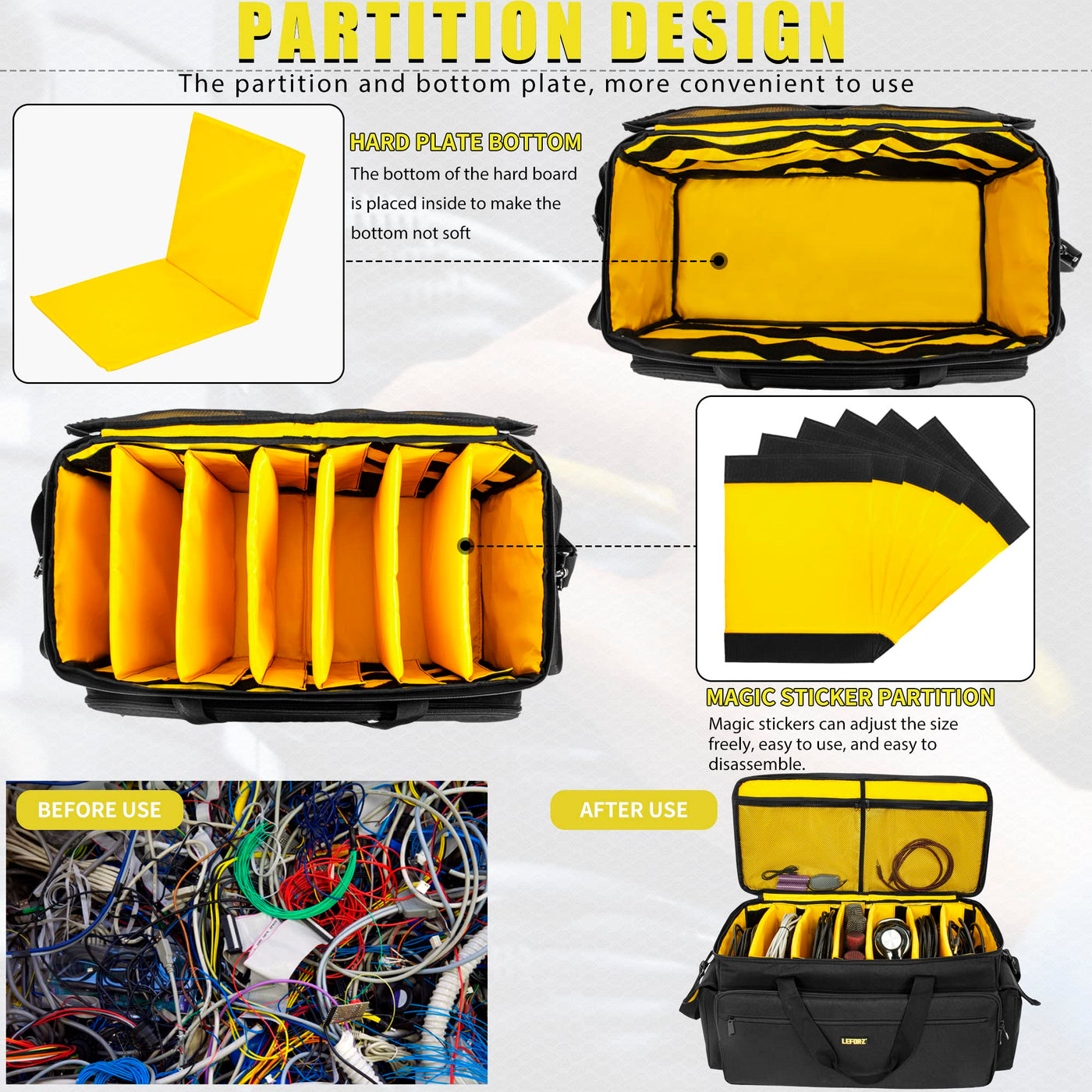 PARTITION DESIGN

The partition and bottom plate, more convenient to use

HARD PLATE BOTTOM

The bottom of the hard board is placed inside to make the bottom not soft

MAGIC STICKER PARTITION

Magic stickers can adjust the size freely, easy to use, and easy to disassemble.

BEFORE USE

AFTER USE

LEFORZ