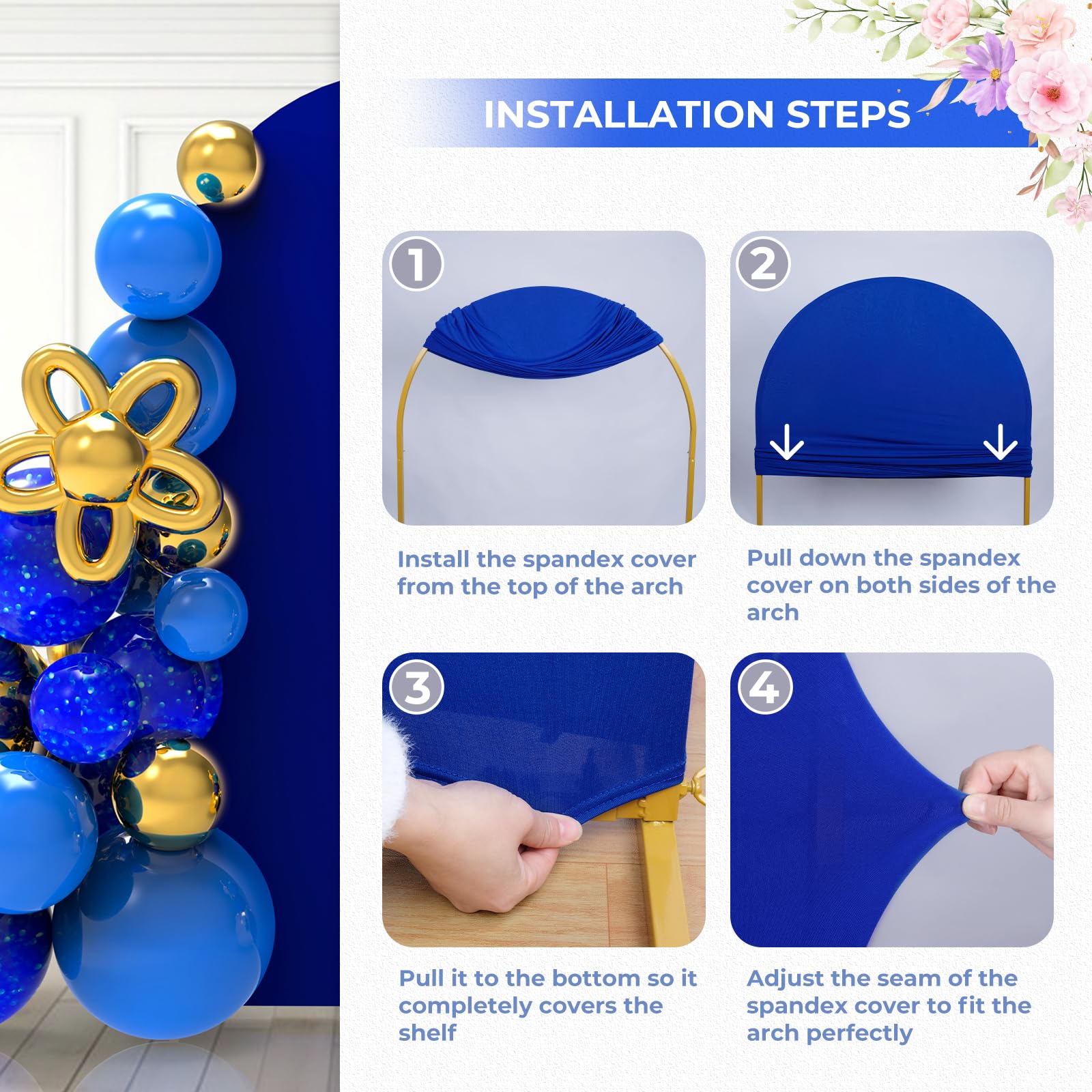 INSTALLATION STEPS

1

Install the spandex cover from the top of the arch

2

Pull down the spandex cover on both sides of the arch

3

Pull it to the bottom so it completely covers the shelf

4

Adjust the seam of the spandex cover to fit the arch perfectly