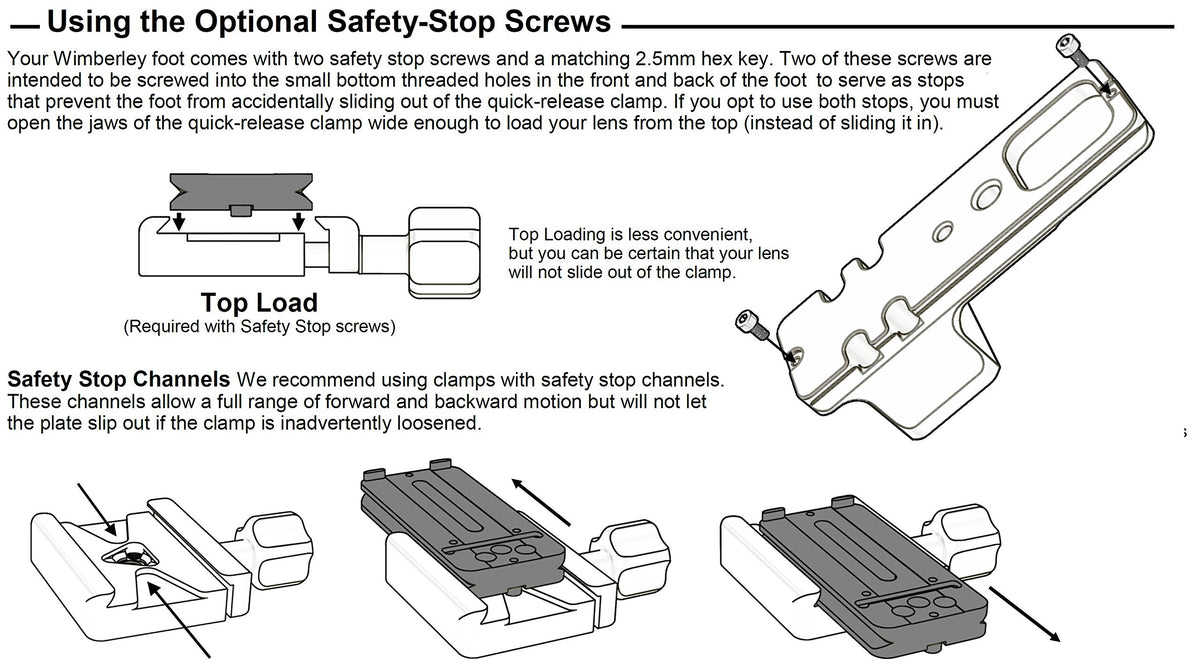 Using the Optional Safety-Stop Screws

Your Wimberley foot comes with two safety stop screws and a matching 2.5mm hex key. Two of these screws are intended to be screwed into the small bottom threaded holes in the front and back of the foot to serve as stops that prevent the foot from accidentally sliding out of the quick-release clamp. If you opt to use both stops, you must open the jaws of the quick-release clamp wide enough to load your lens from the top (instead of sliding it in).

Top Loading is less convenient, but you can be certain that your lens will not slide out of the clamp.

Top Load
(Required with Safety Stop screws)

Safety Stop Channels We recommend using clamps with safety stop channels. These channels allow a full range of forward and backward motion but will not let the plate slip out if the clamp is inadvertently loosened.