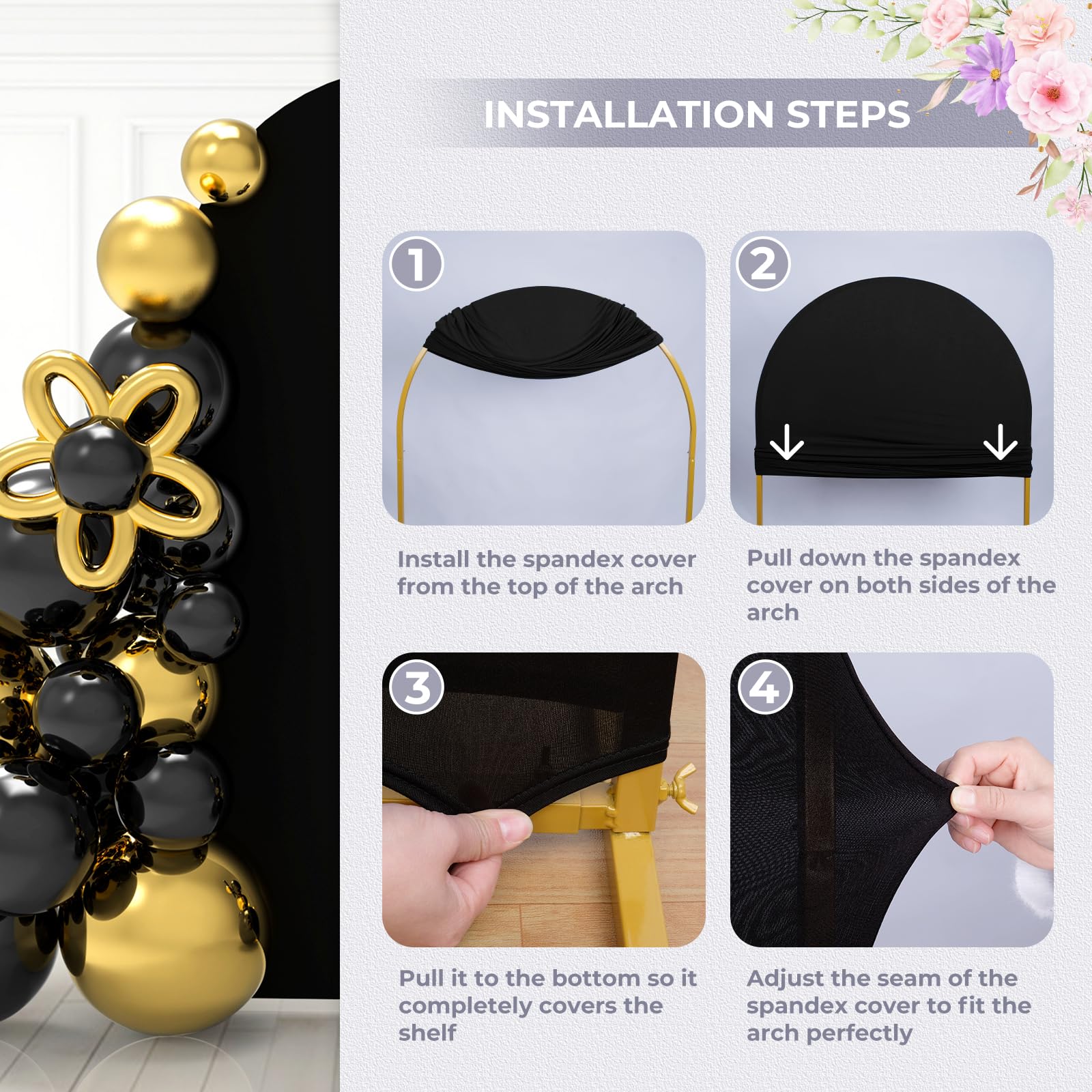 INSTALLATION STEPS

1

Install the spandex cover from the top of the arch

2

Pull down the spandex cover on both sides of the arch

3

Pull it to the bottom so it completely covers the shelf

4

Adjust the seam of the spandex cover to fit the arch perfectly