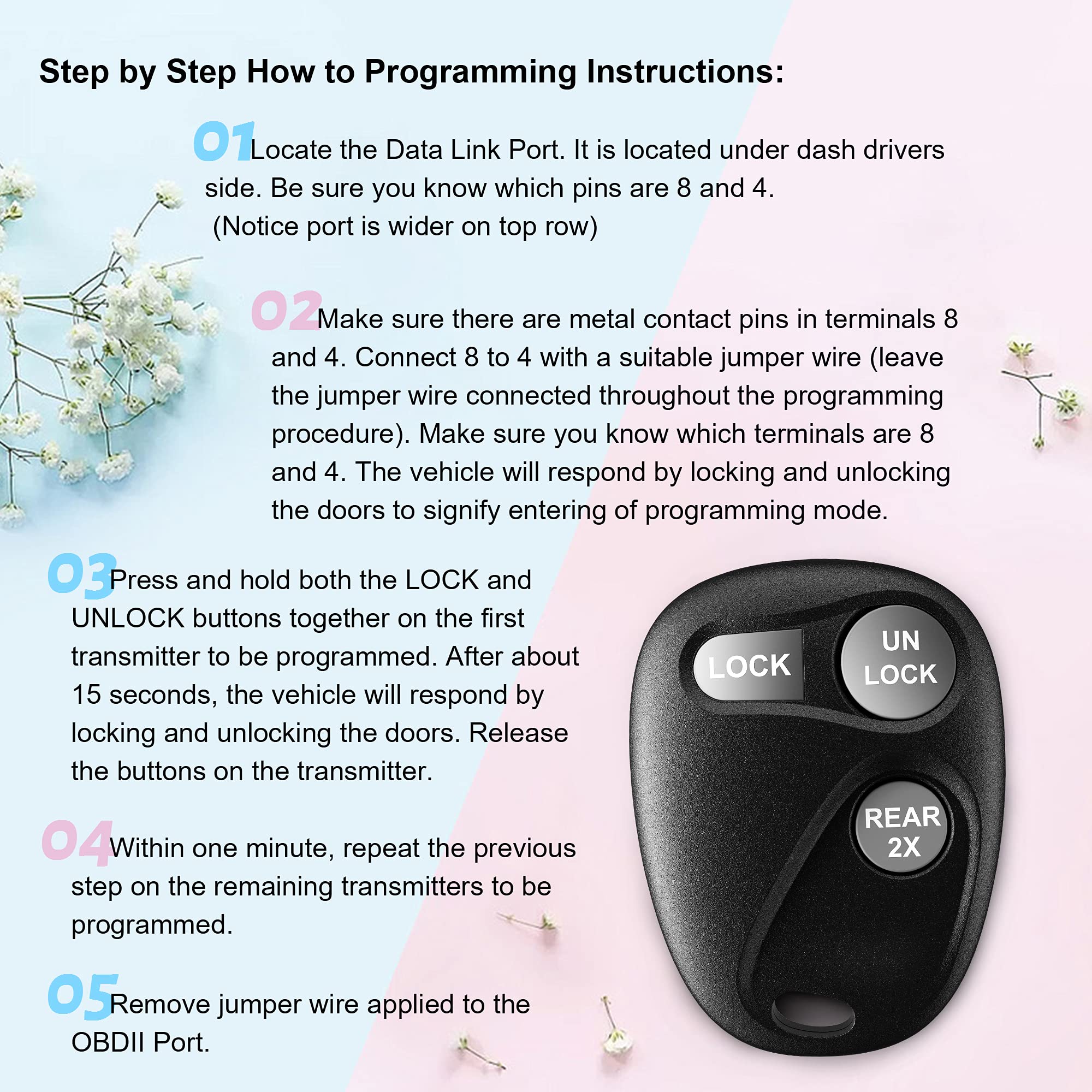 Step by Step How to Programming Instructions:

01 Locate the Data Link Port. It is located under dash drivers side. Be sure you know which pins are 8 and 4. (Notice port is wider on top row)

02 Make sure there are metal contact pins in terminals 8 and 4. Connect 8 to 4 with a suitable jumper wire (leave the jumper wire connected throughout the programming procedure). Make sure you know which terminals are 8 and 4. The vehicle will respond by locking and unlocking the doors to signify entering of programming mode.

03 Press and hold both the LOCK and UNLOCK buttons together on the first transmitter to be programmed. After about 15 seconds, the vehicle will respond by locking and unlocking the doors. Release the buttons on the transmitter.

04 Within one minute, repeat the previous step on the remaining transmitters to be programmed.

05 Remove jumper wire applied to the OBDII Port.

LOCK

UN LOCK

REAR 2X