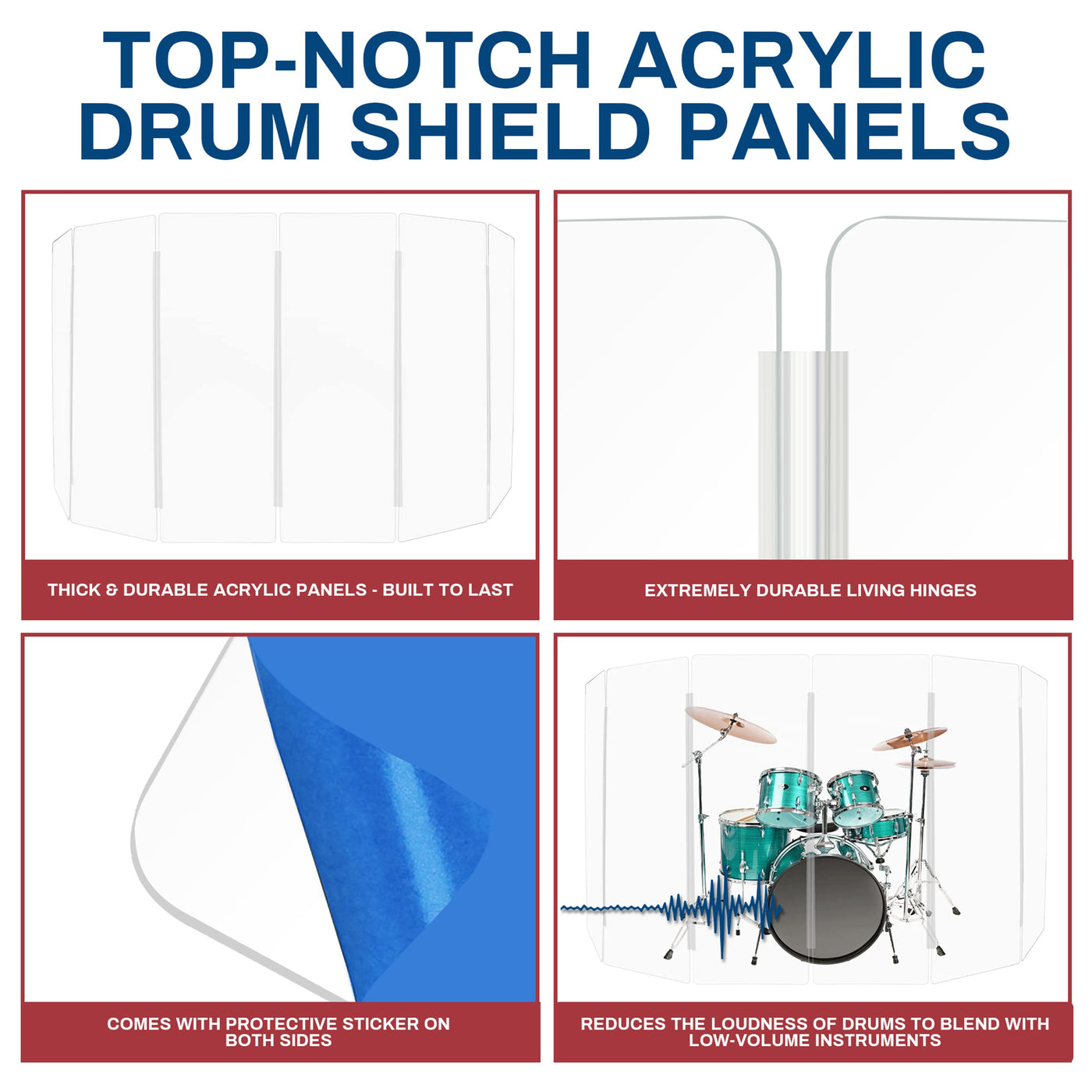 TOP-NOTCH ACRYLIC DRUM SHIELD PANELS

THICK & DURABLE ACRYLIC PANELS - BUILT TO LAST

EXTREMELY DURABLE LIVING HINGES

COMES WITH PROTECTIVE STICKER ON BOTH SIDES

REDUCES THE LOUDNESS OF DRUMS TO BLEND WITH LOW-VOLUME INSTRUMENTS