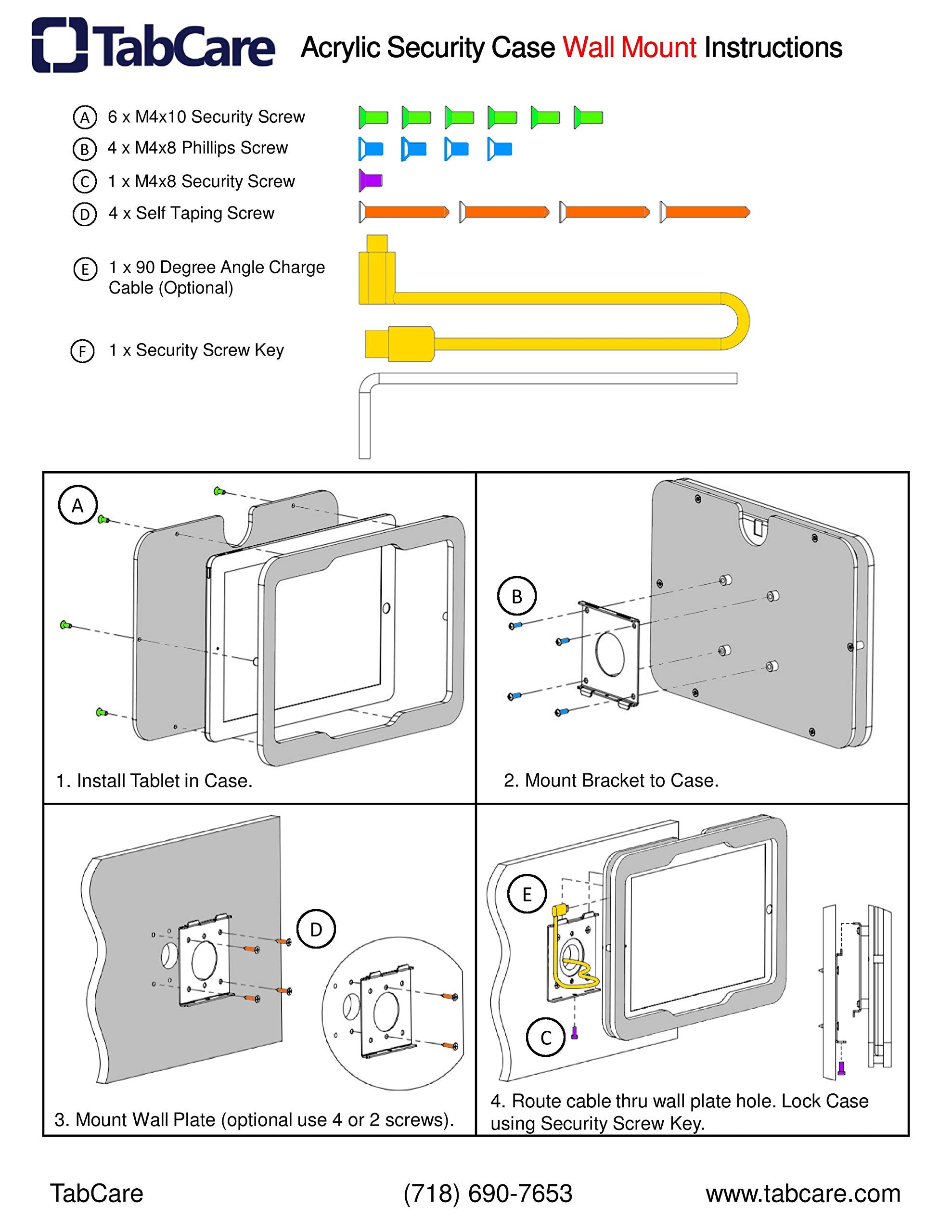 TabCare Acrylic Security Case Wall Mount Instructions

A 6 x M4x10 Security Screw
B 4 x M4x8 Phillips Screw
C 1 x M4x8 Security Screw
D 4 x Self Taping Screw
E 1 x 90 Degree Angle Charge Cable (Optional)
F 1 x Security Screw Key

A

1. Install Tablet in Case.

B

2. Mount Bracket to Case.

D

3. Mount Wall Plate (optional use 4 or 2 screws).

E

C

4. Route cable thru wall plate hole. Lock Case using Security Screw Key.

TabCare (718) 690-7653 www.tabcare.com