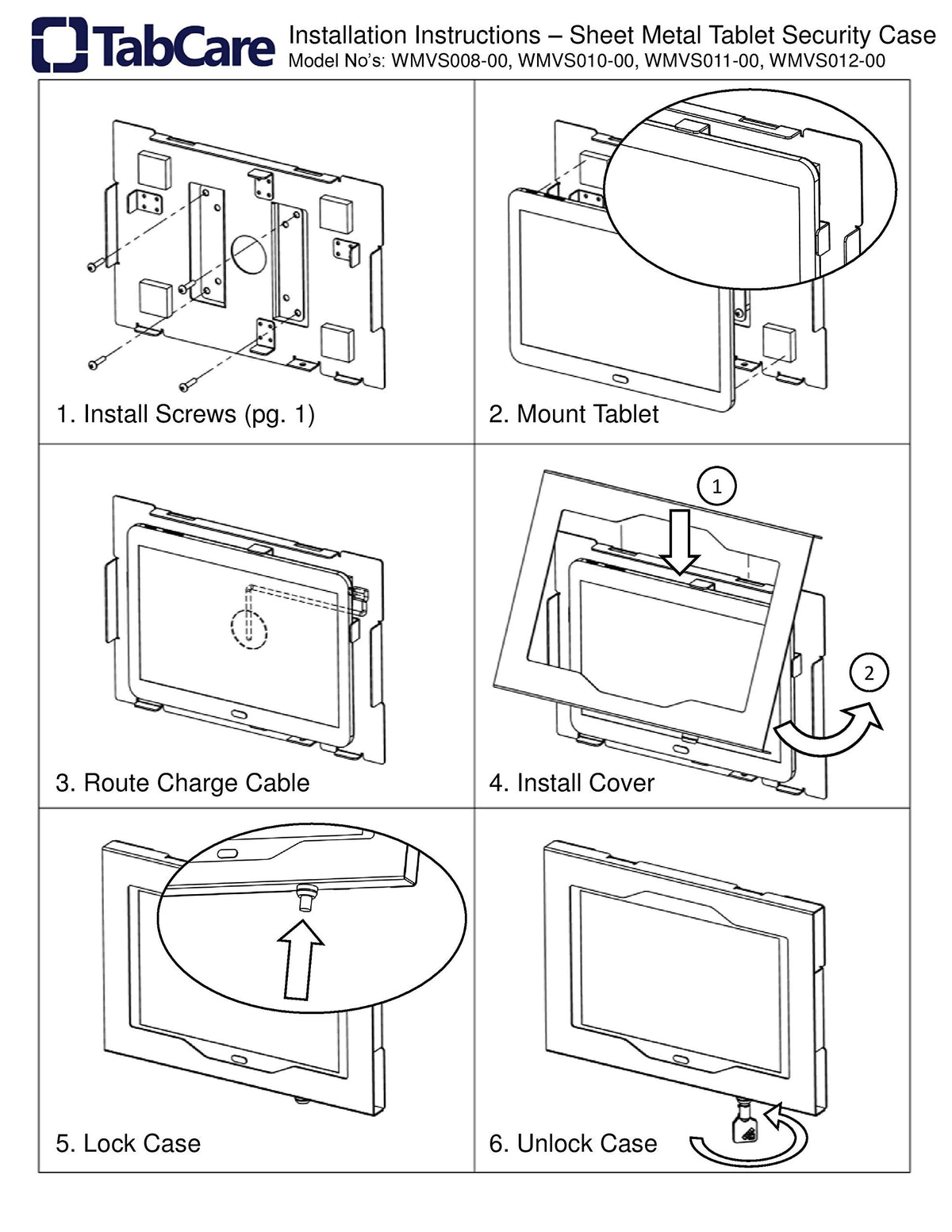 TabCare

Installation Instructions – Sheet Metal Tablet Security Case
Model No's: WMVS008-00, WMVS010-00, WMVS011-00, WMVS012-00

1. Install Screws (pg. 1)

2. Mount Tablet

3. Route Charge Cable

1

2

4. Install Cover

5. Lock Case

6. Unlock Case