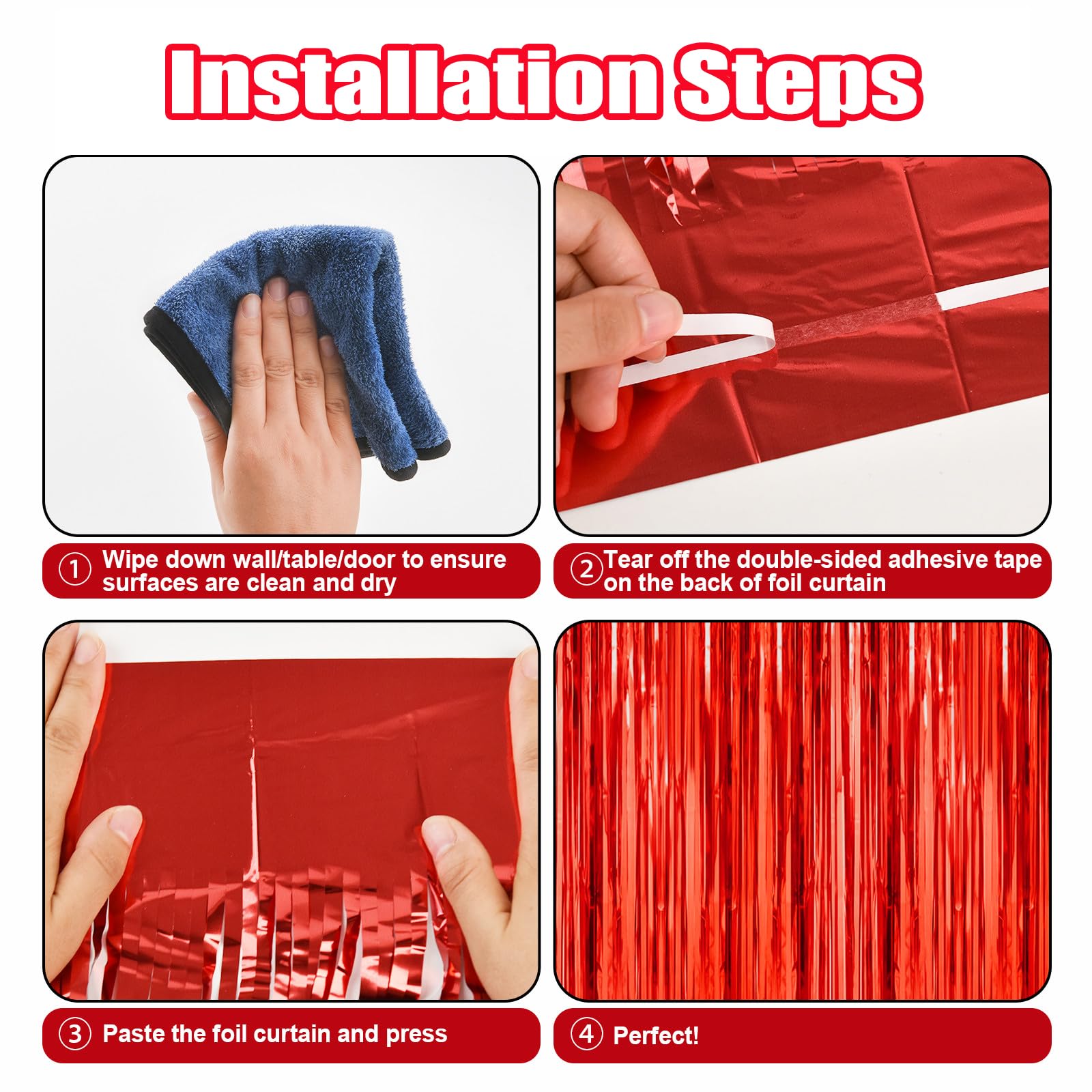 Installation Steps

① Wipe down wall/table/door to ensure surfaces are clean and dry

② Tear off the double-sided adhesive tape on the back of foil curtain

③ Paste the foil curtain and press

④ Perfect!