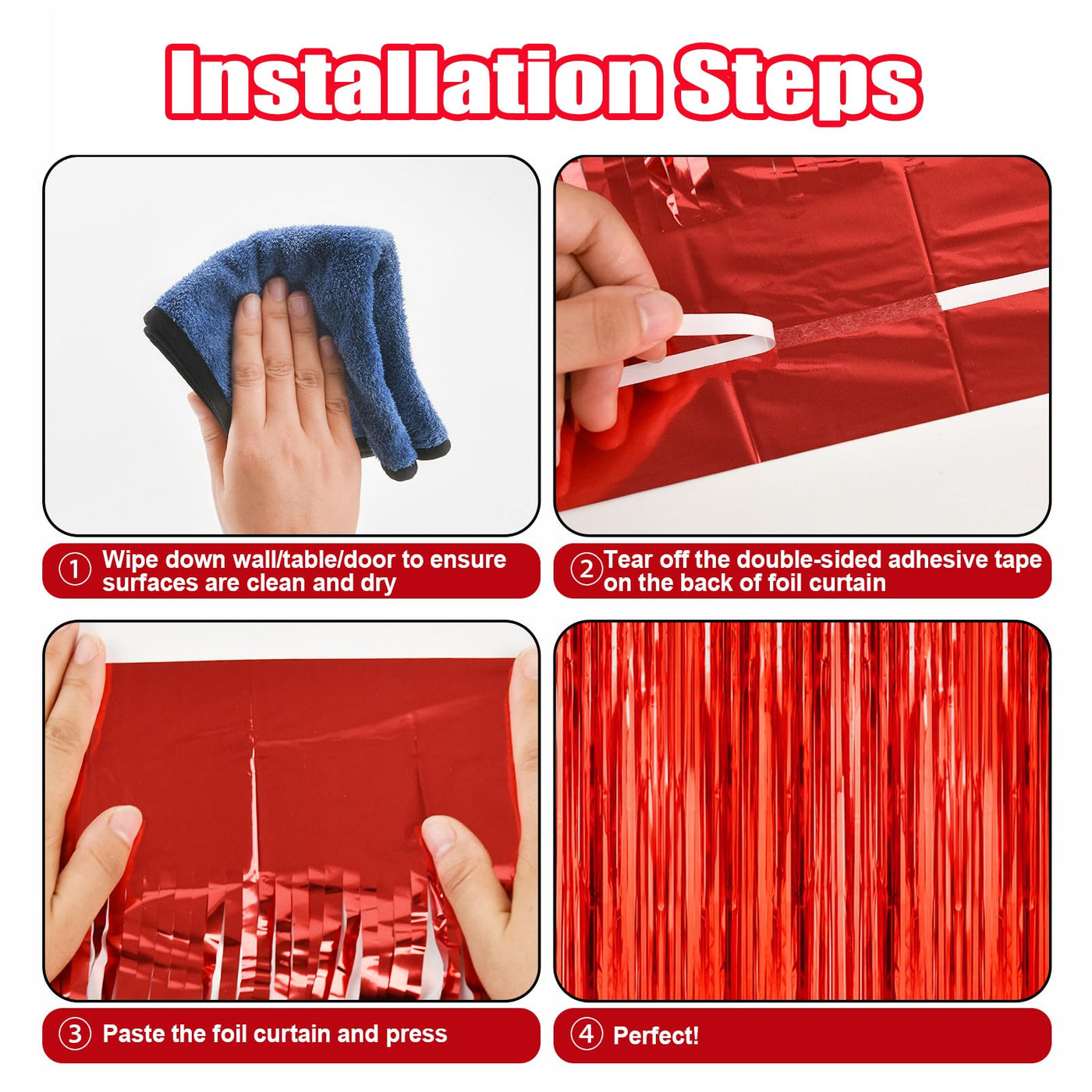 Installation Steps

① Wipe down wall/table/door to ensure surfaces are clean and dry

② Tear off the double-sided adhesive tape on the back of foil curtain

③ Paste the foil curtain and press

④ Perfect!