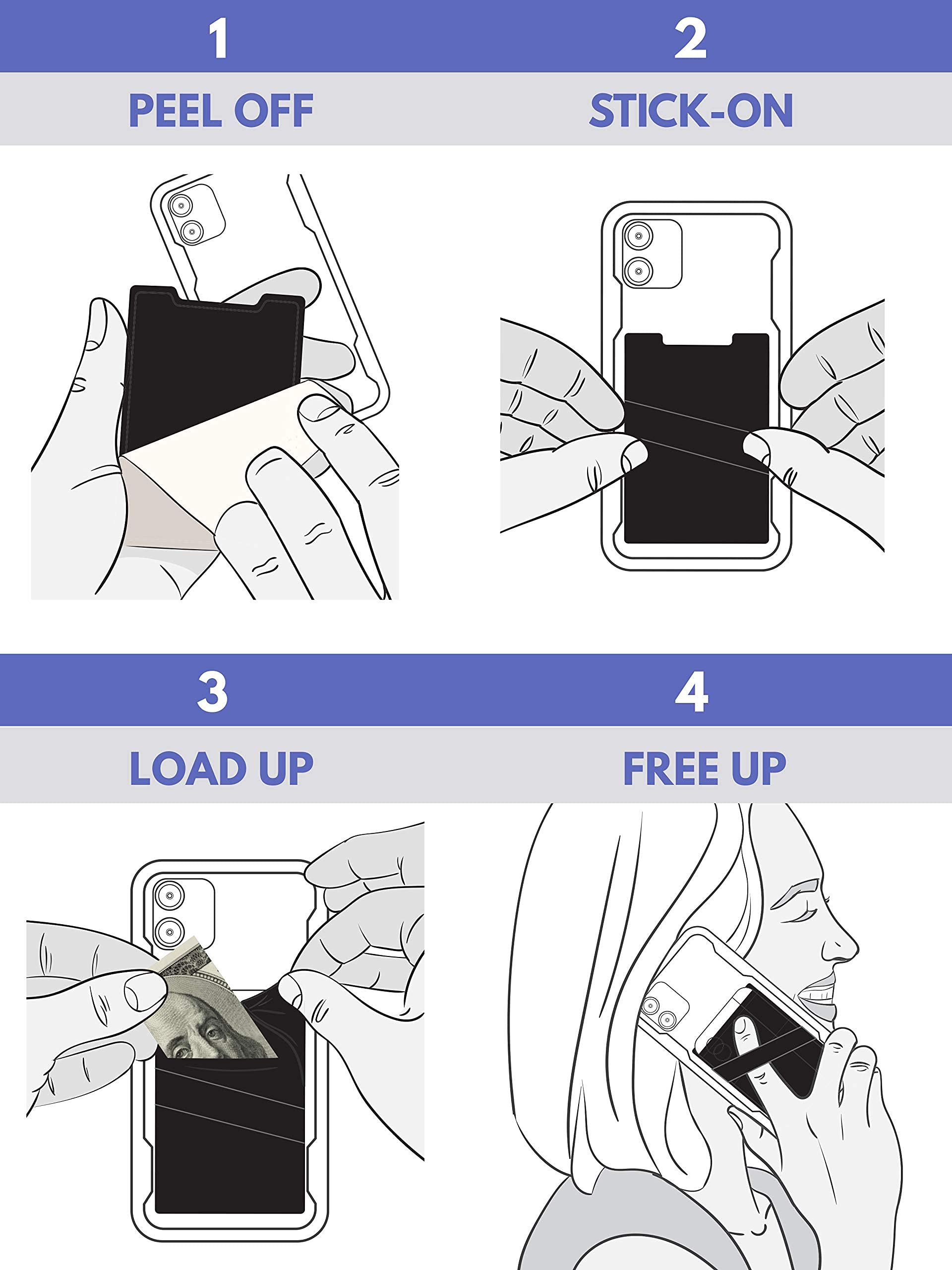 1
PEEL OFF

2
STICK-ON

3
LOAD UP

4
FREE UP