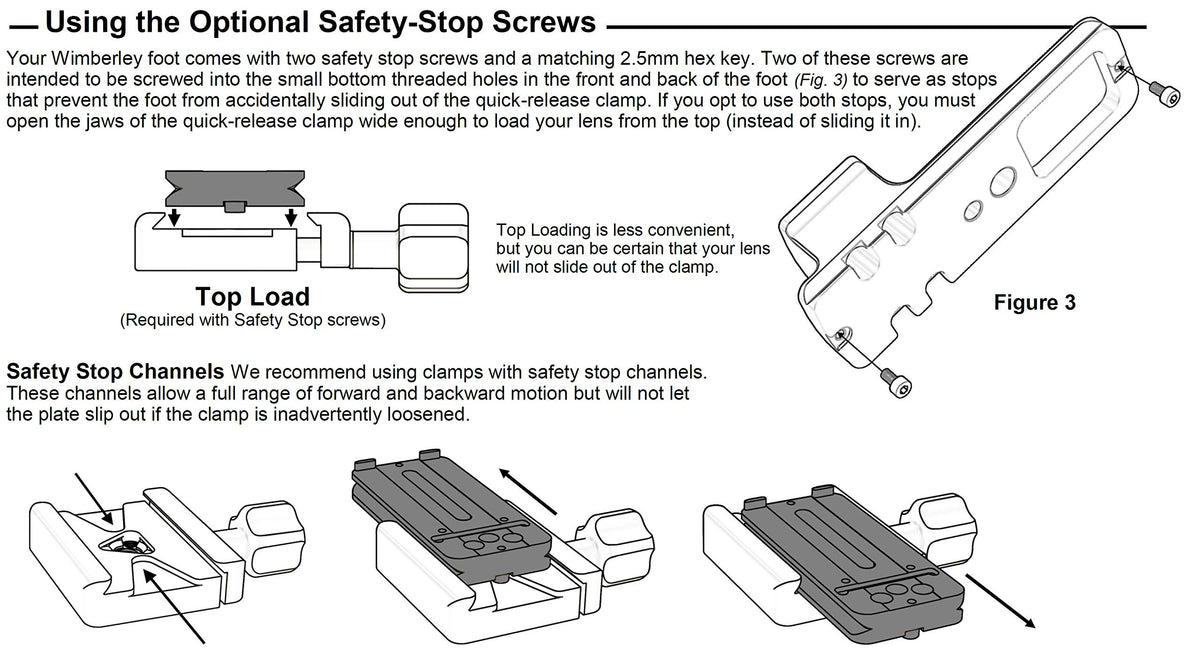 Using the Optional Safety-Stop Screws

Your Wimberley foot comes with two safety stop screws and a matching 2.5mm hex key. Two of these screws are intended to be screwed into the small bottom threaded holes in the front and back of the foot (Fig. 3) to serve as stops that prevent the foot from accidentally sliding out of the quick-release clamp. If you opt to use both stops, you must open the jaws of the quick-release clamp wide enough to load your lens from the top (instead of sliding it in).

Top Load
(Required with Safety Stop screws)

Top Loading is less convenient, but you can be certain that your lens will not slide out of the clamp.

Figure 3

Safety Stop Channels We recommend using clamps with safety stop channels. These channels allow a full range of forward and backward motion but will not let the plate slip out if the clamp is inadvertently loosened.