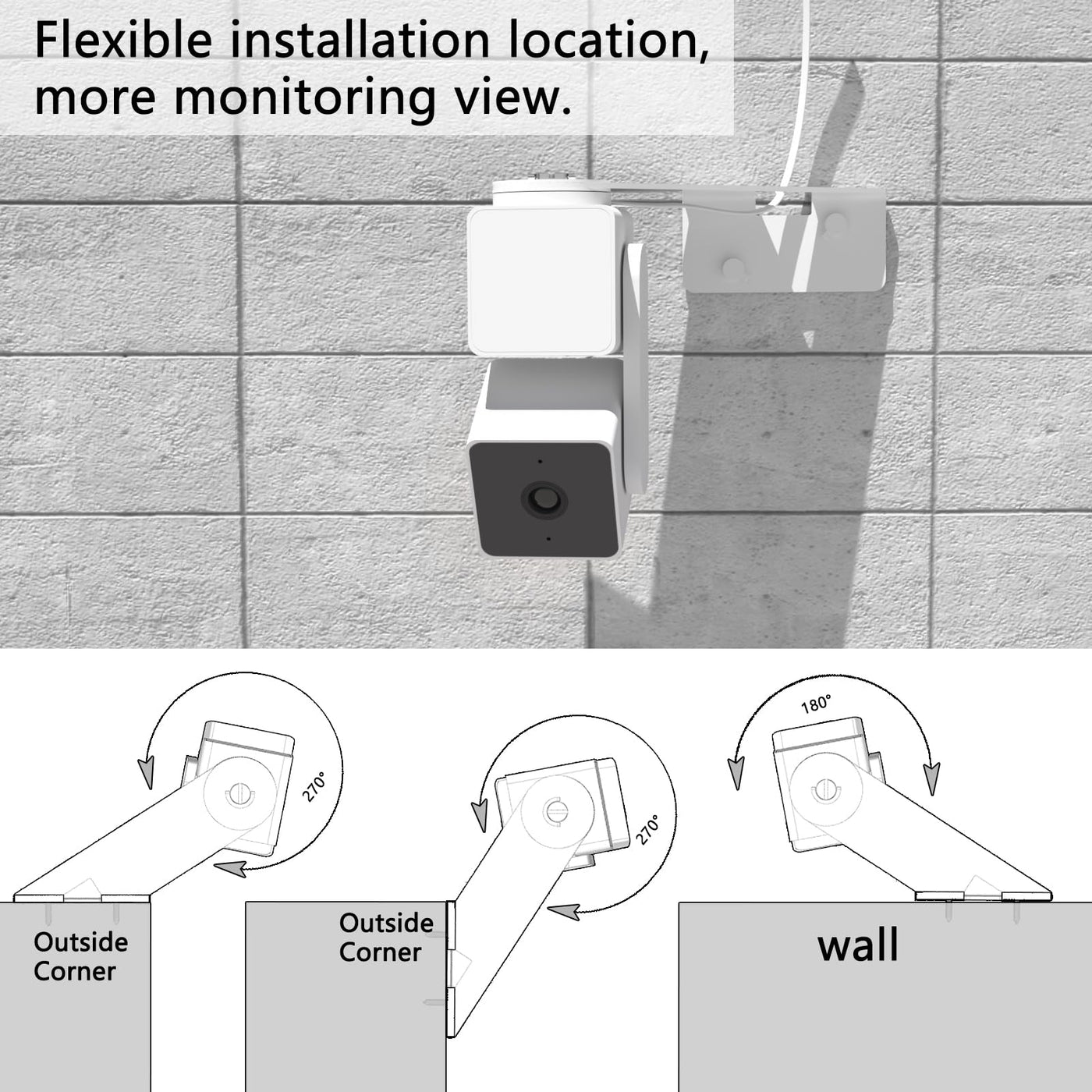 Flexible installation location, more monitoring view.

270°

Outside Corner

270°

Outside Corner

180°

wall