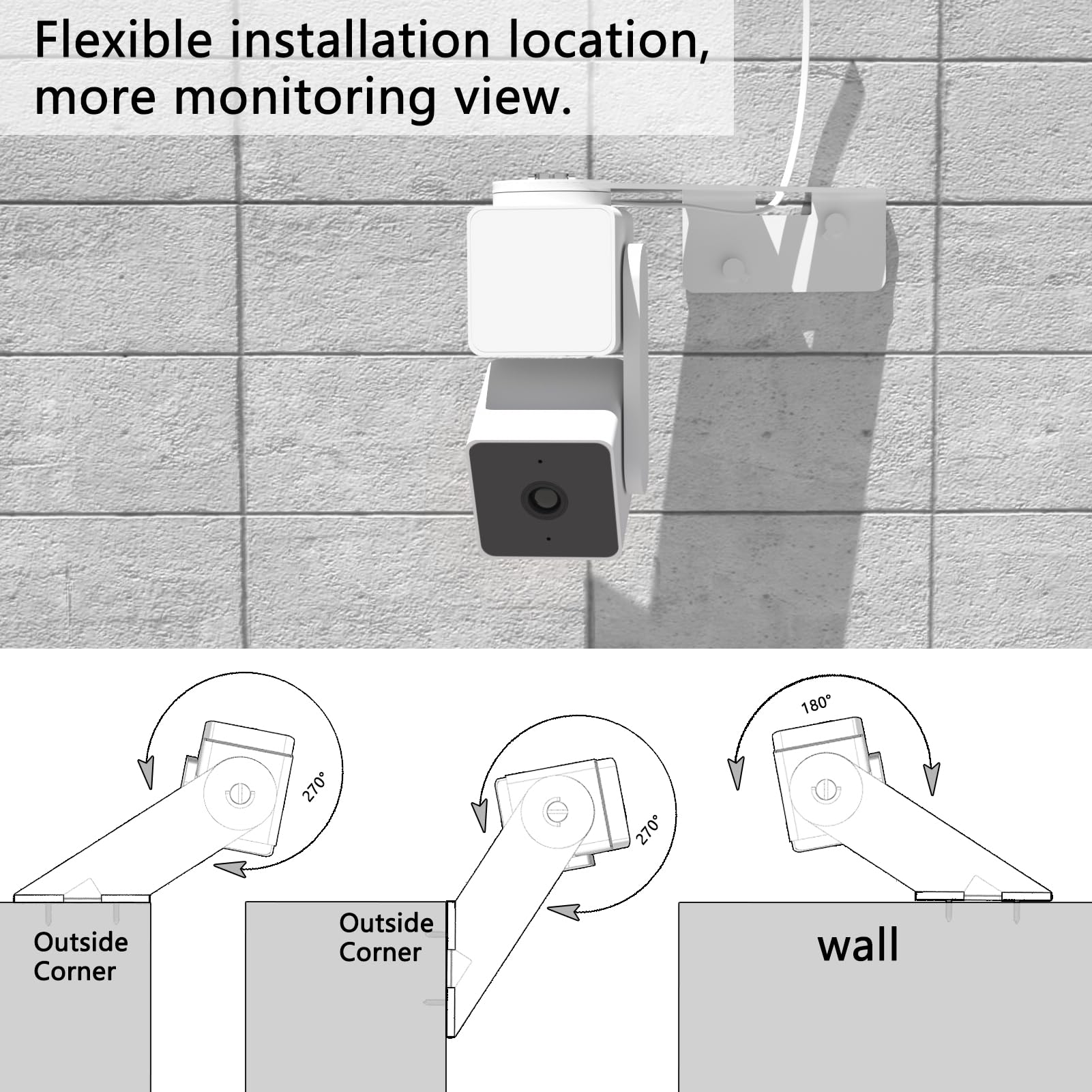 Flexible installation location, more monitoring view.

270°

Outside Corner

270°

Outside Corner

180°

wall