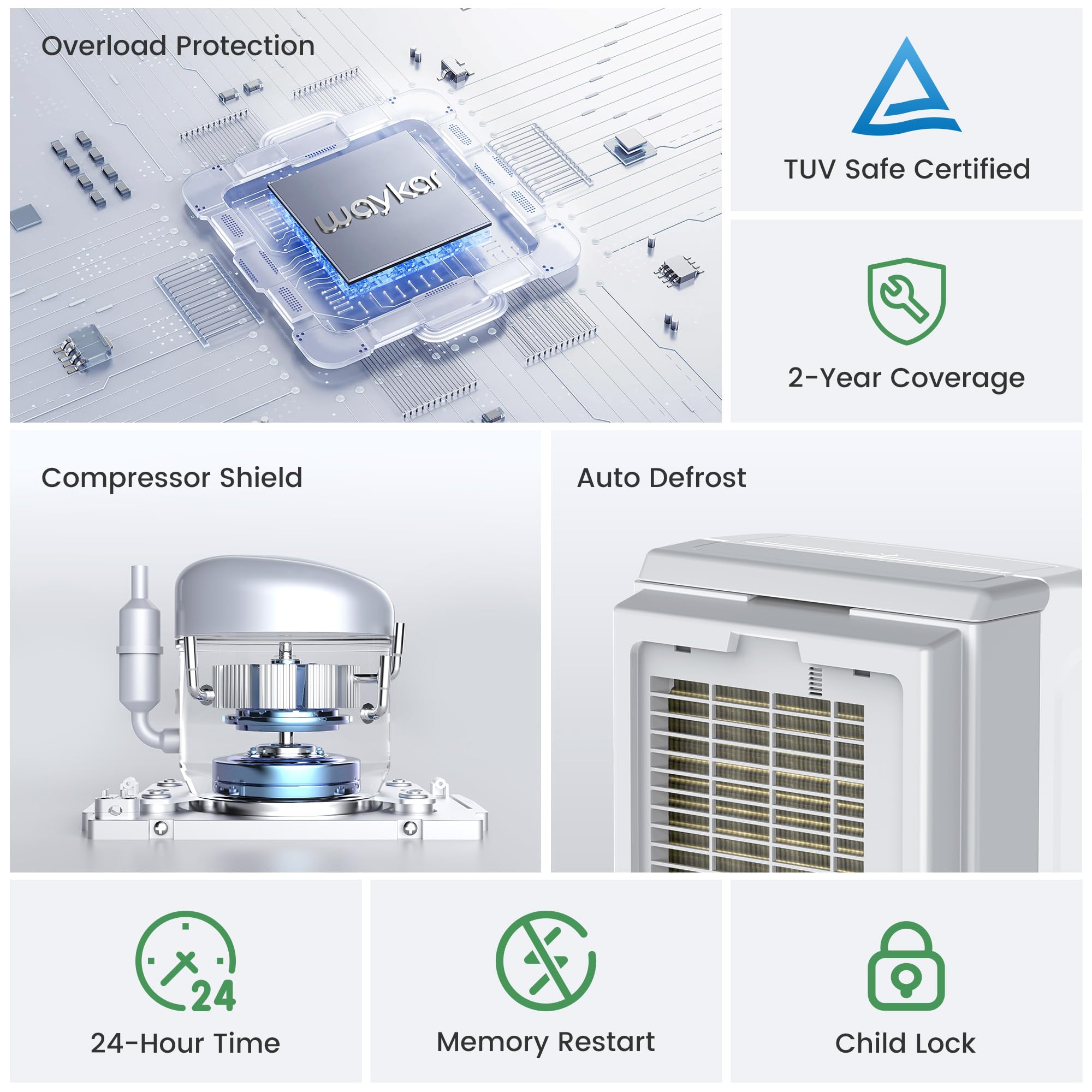 Overload Protection

waykar

TUV Safe Certified

2-Year Coverage

Compressor Shield

Auto Defrost

24

24-Hour Time

Memory Restart

Child Lock