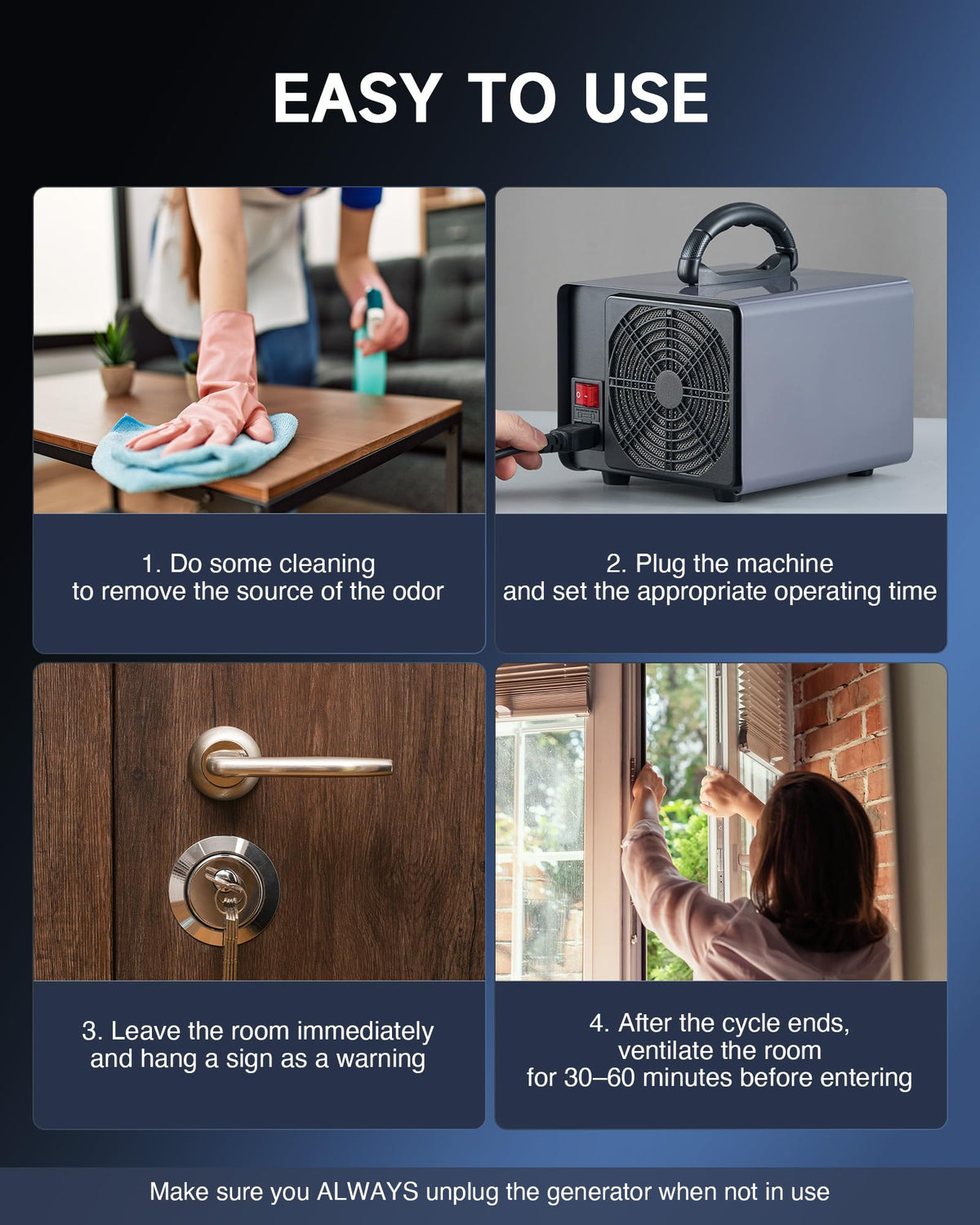 EASY TO USE

1. Do some cleaning
to remove the source of the odor

2. Plug the machine
and set the appropriate operating time

3. Leave the room immediately
and hang a sign as a warning

4. After the cycle ends,
ventilate the room
for 30–60 minutes before entering

Make sure you ALWAYS unplug the generator when not in use