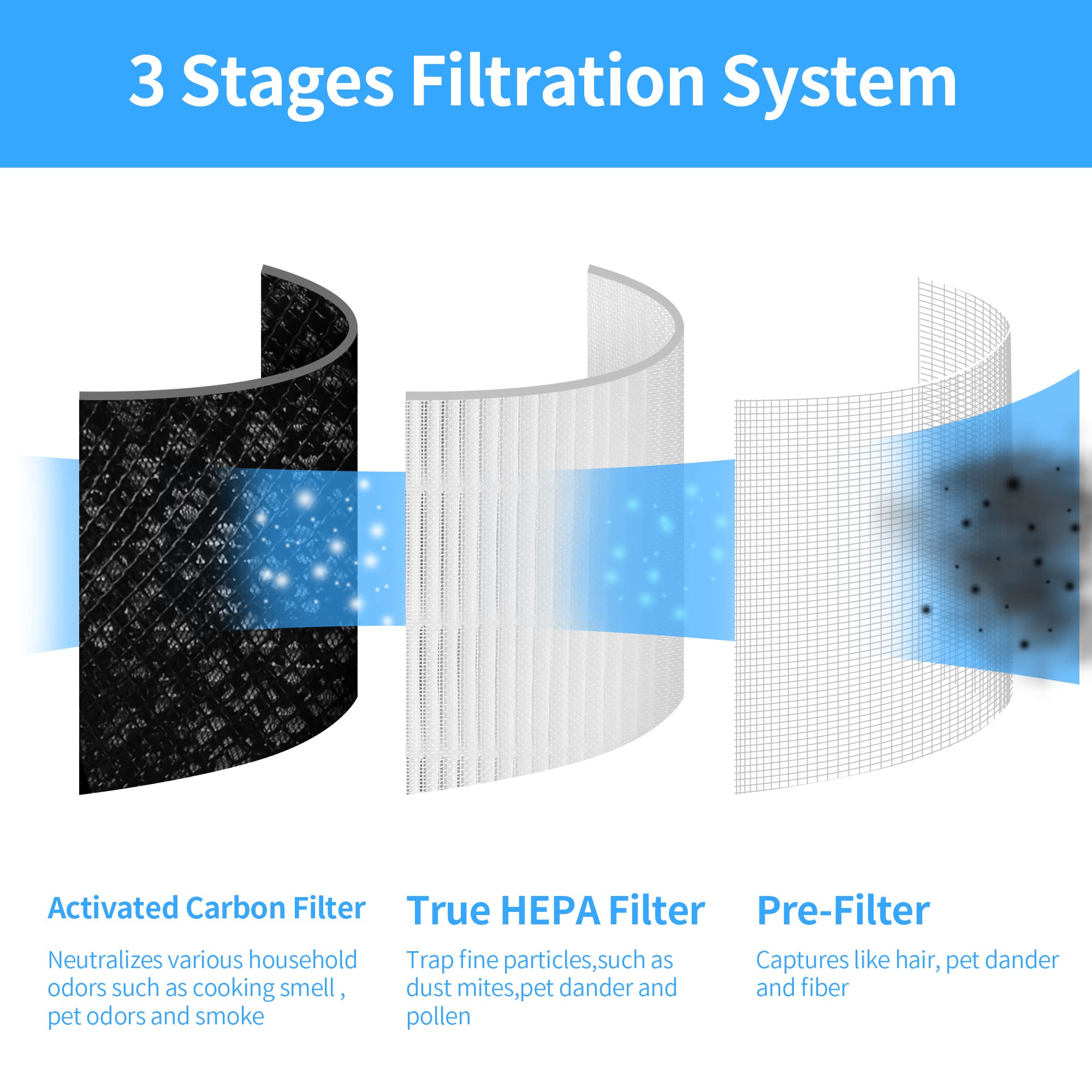 3 Stages Filtration System

Activated Carbon Filter

Neutralizes various household odors such as cooking smell , pet odors and smoke

True HEPA Filter

Trap fine particles,such as dust mites,pet dander and pollen

Pre-Filter

Captures like hair, pet dander and fiber