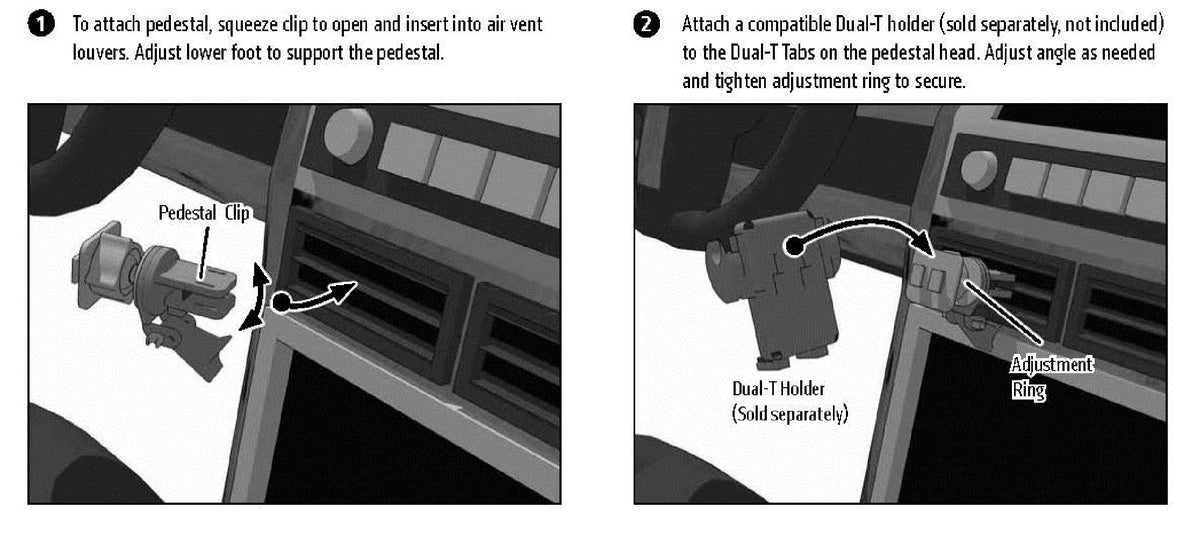 1 To attach pedestal, squeeze clip to open and insert into air vent louvers. Adjust lower foot to support the pedestal.

Pedestal Clip

2 Attach a compatible Dual-T holder (sold separately, not included) to the Dual-T Tabs on the pedestal head. Adjust angle as needed and tighten adjustment ring to secure.

Dual-T Holder (Sold separately)

Adjustment Ring