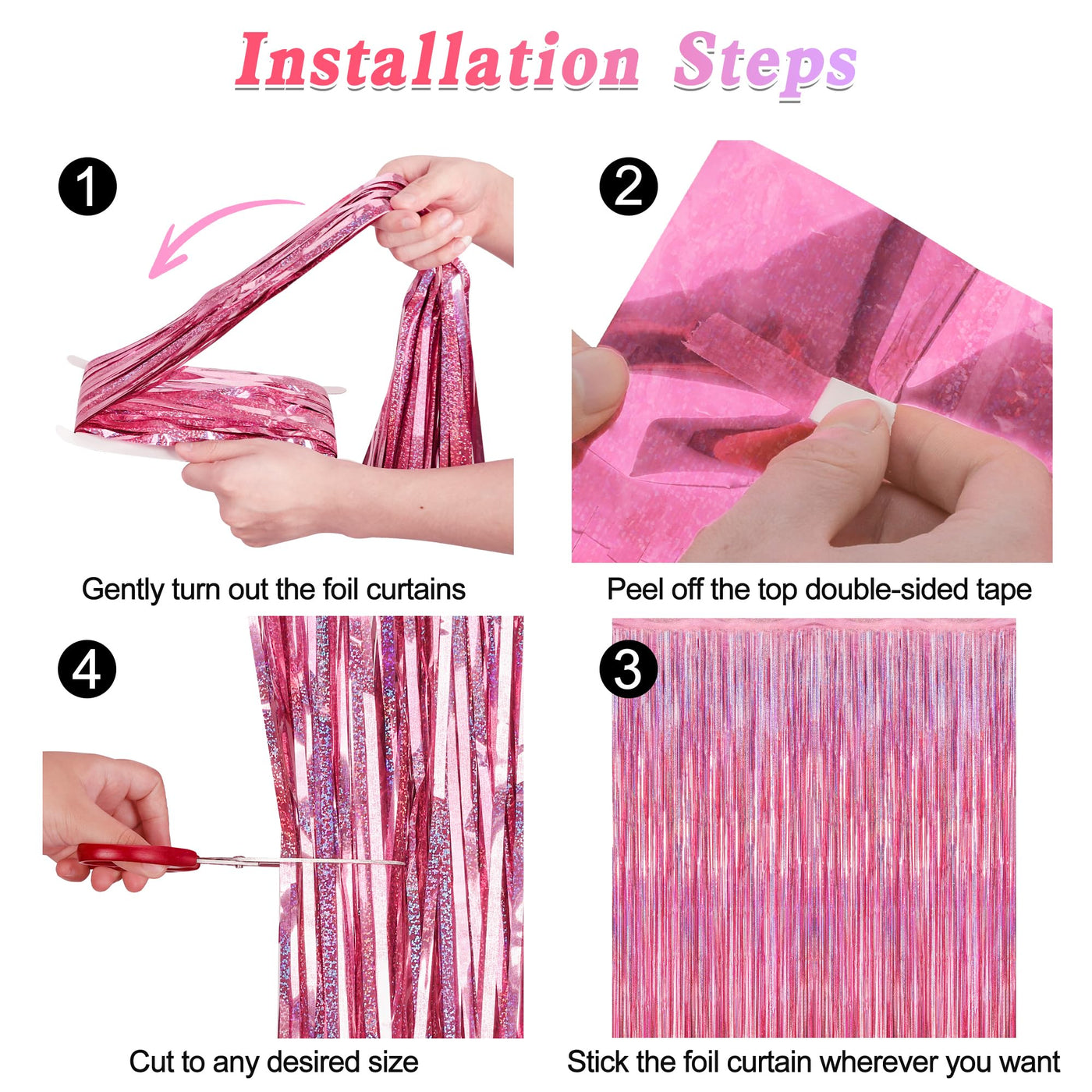 Installation Steps

1

Gently turn out the foil curtains

2

Peel off the top double-sided tape

4

Cut to any desired size

3

Stick the foil curtain wherever you want