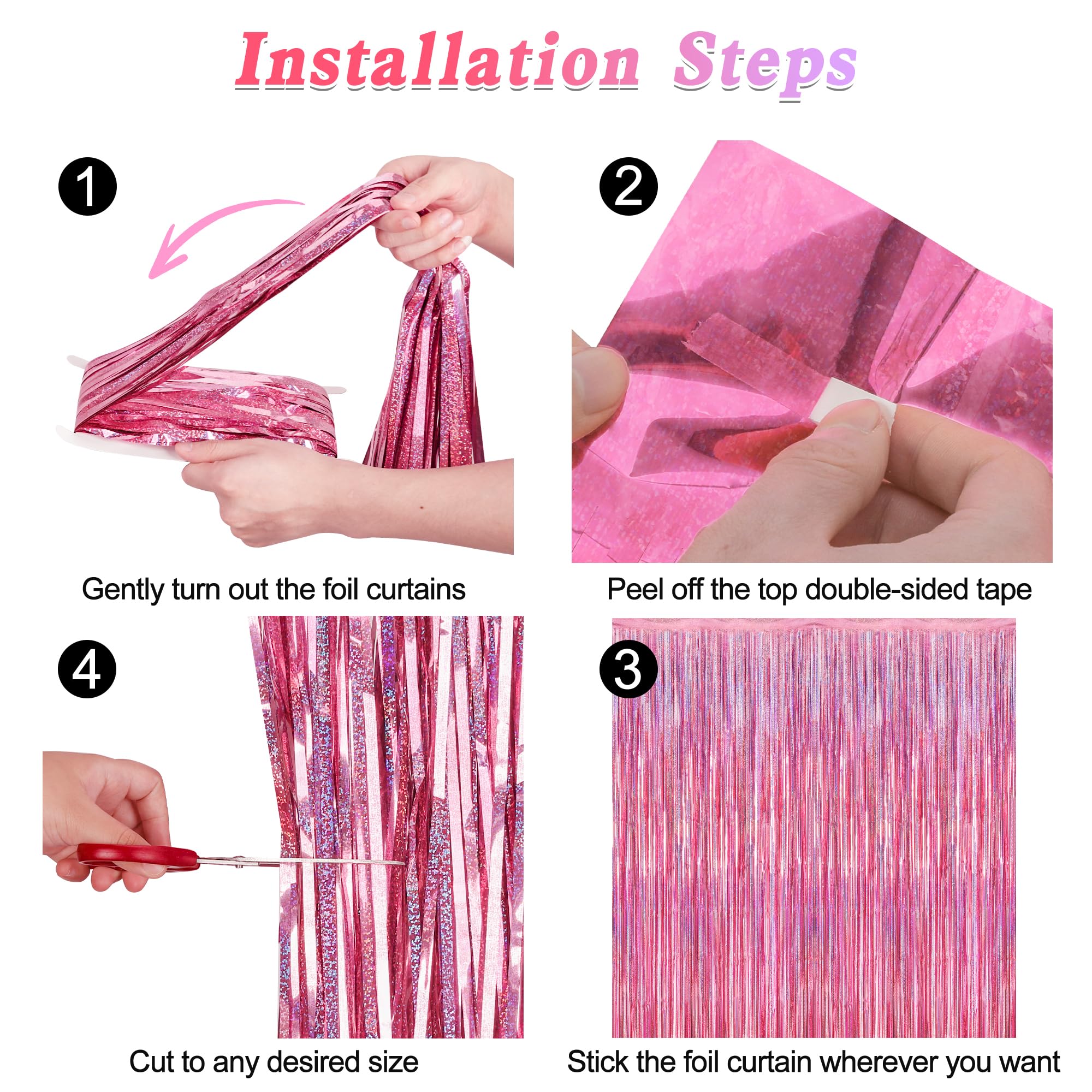 Installation Steps

1

Gently turn out the foil curtains

2

Peel off the top double-sided tape

4

Cut to any desired size

3

Stick the foil curtain wherever you want