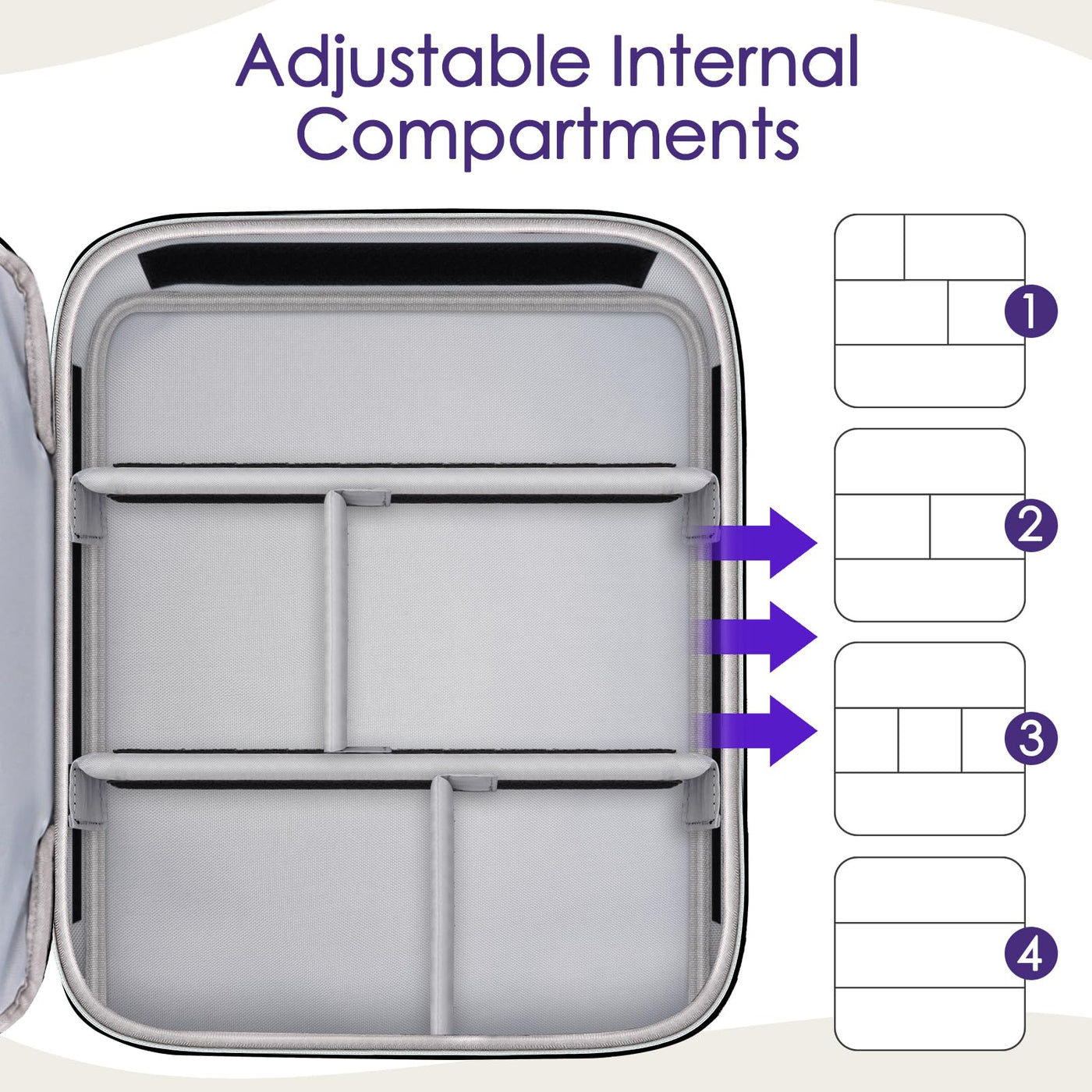 Adjustable Internal Compartments

1

2

3

4