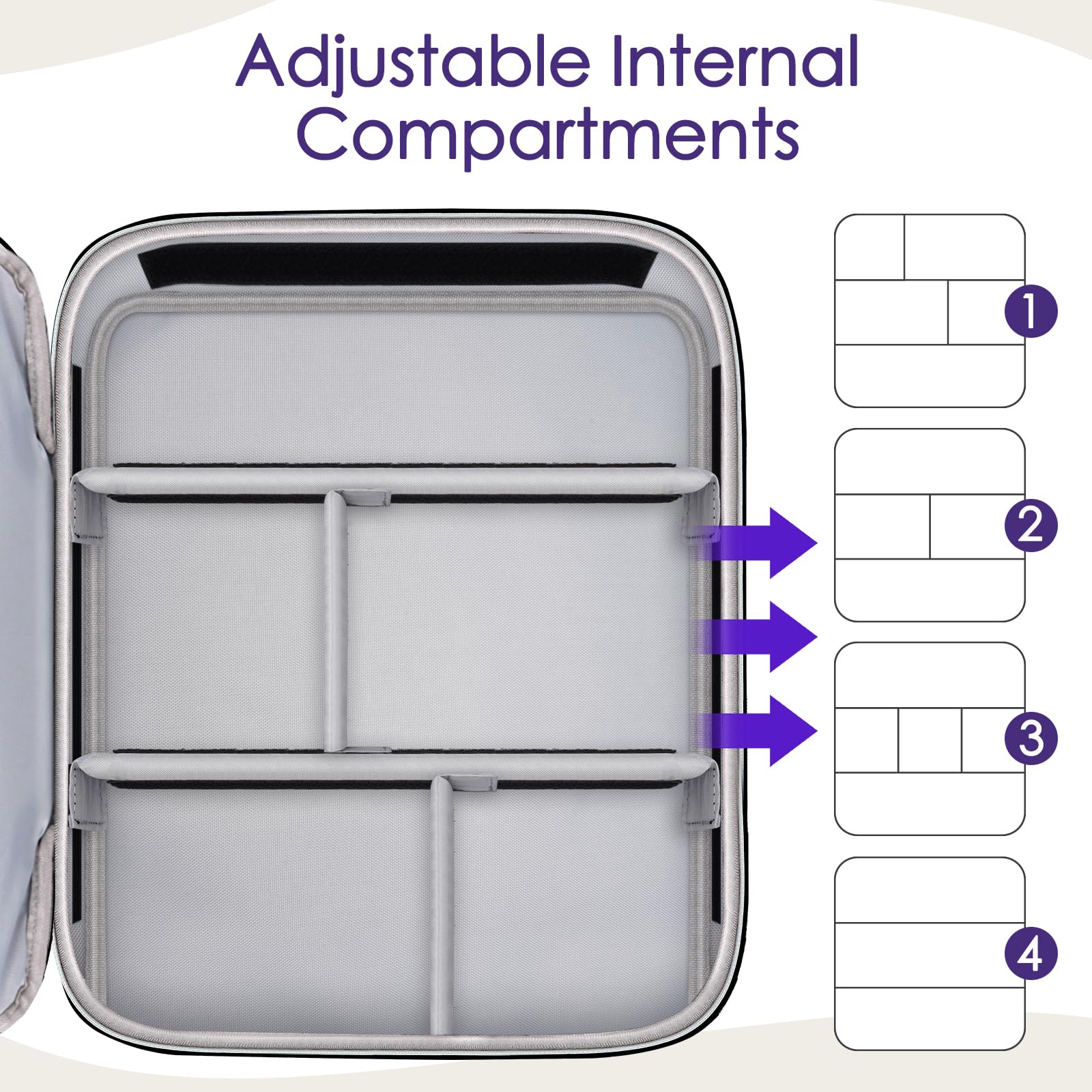 Adjustable Internal Compartments

1

2

3

4