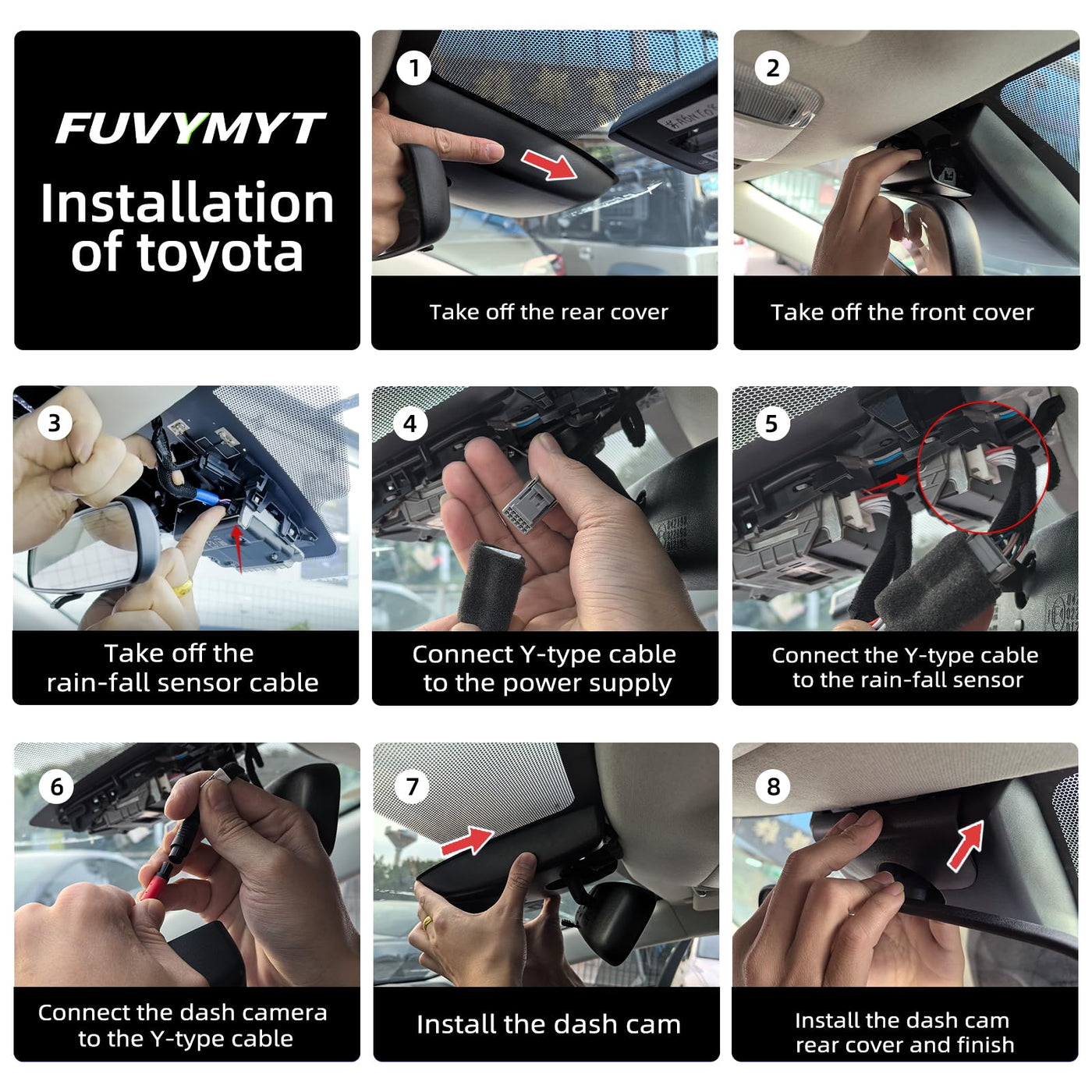 FUVYMYT

Installation of toyota

1

Take off the rear cover

2

Take off the front cover

3

Take off the rain-fall sensor cable

4

Connect Y-type cable to the power supply

5

Connect the Y-type cable to the rain-fall sensor

6

Connect the dash camera to the Y-type cable

7

Install the dash cam

8

Install the dash cam rear cover and finish