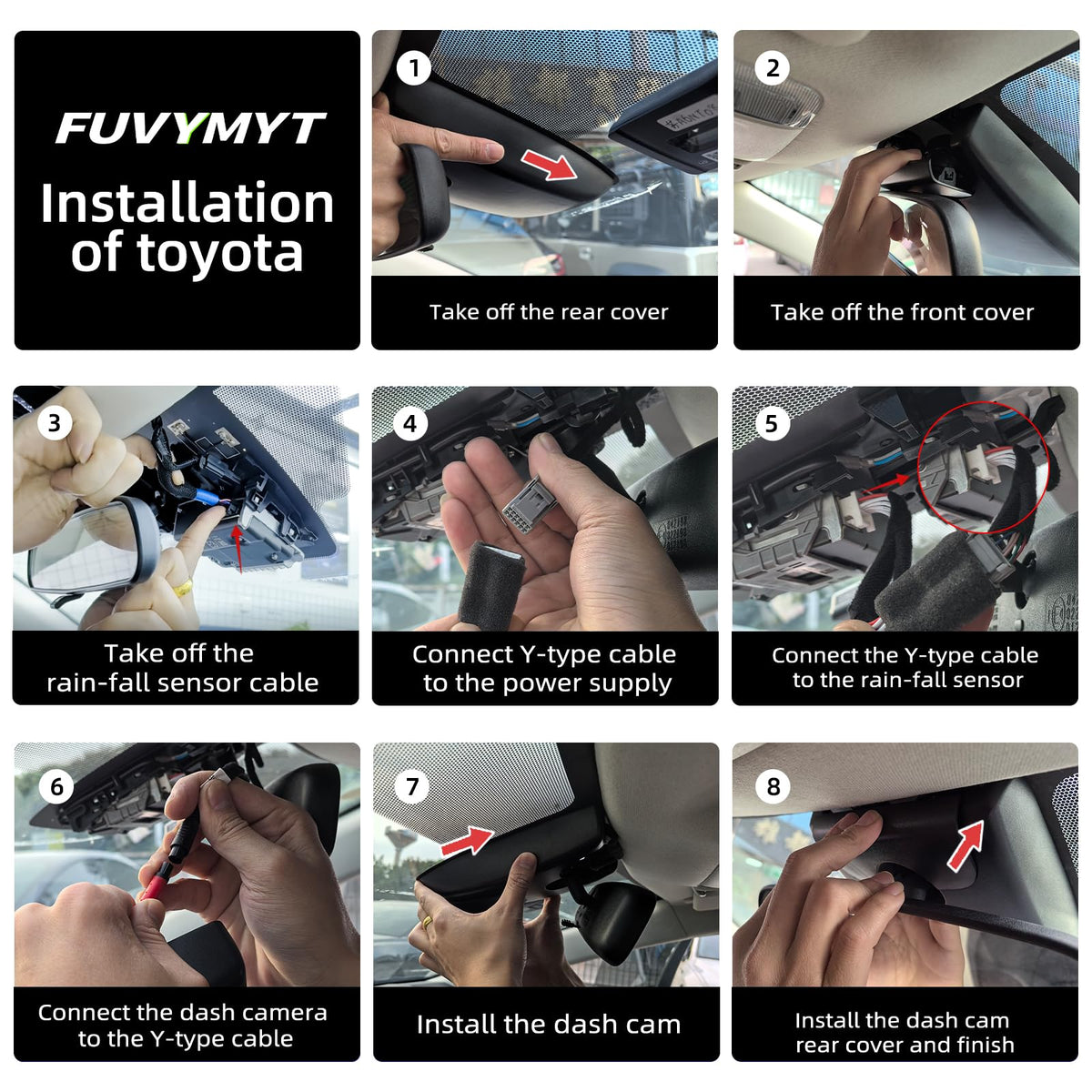 FUVYMYT
Installation of toyota

1
Take off the rear cover

2
Take off the front cover

3
Take off the rain-fall sensor cable

4
Connect Y-type cable to the power supply

5
Connect the Y-type cable to the rain-fall sensor

6
Connect the dash camera to the Y-type cable

7
Install the dash cam

8
Install the dash cam rear cover and finish