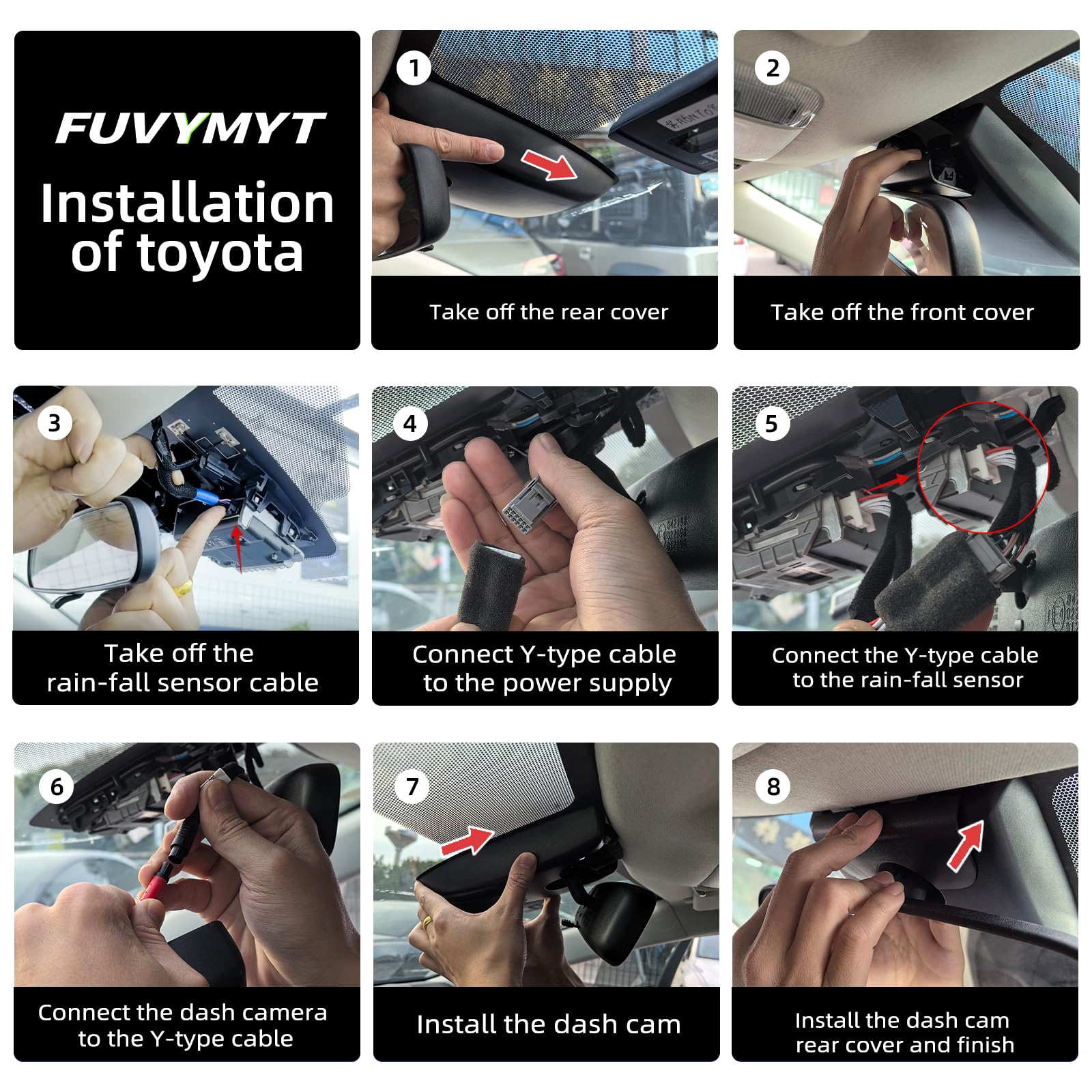 FUVYMYT

Installation of toyota

1

Take off the rear cover

2

Take off the front cover

3

Take off the rain-fall sensor cable

4

Connect Y-type cable to the power supply

5

Connect the Y-type cable to the rain-fall sensor

6

Connect the dash camera to the Y-type cable

7

Install the dash cam

8

Install the dash cam rear cover and finish