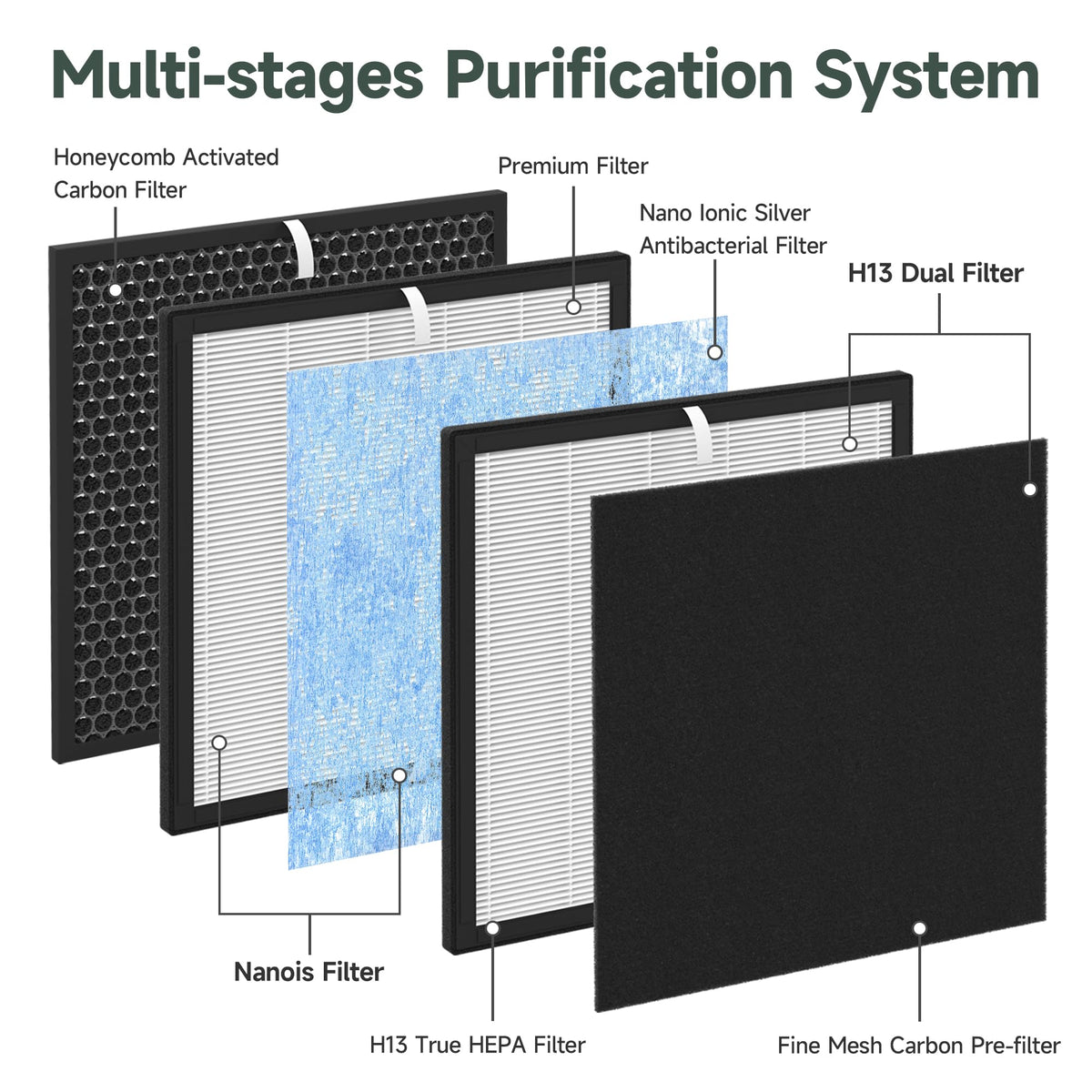 Multi-stages Purification System

Honeycomb Activated Carbon Filter

Premium Filter

Nano Ionic Silver Antibacterial Filter

H13 Dual Filter

Nanois Filter

H13 True HEPA Filter

Fine Mesh Carbon Pre-filter