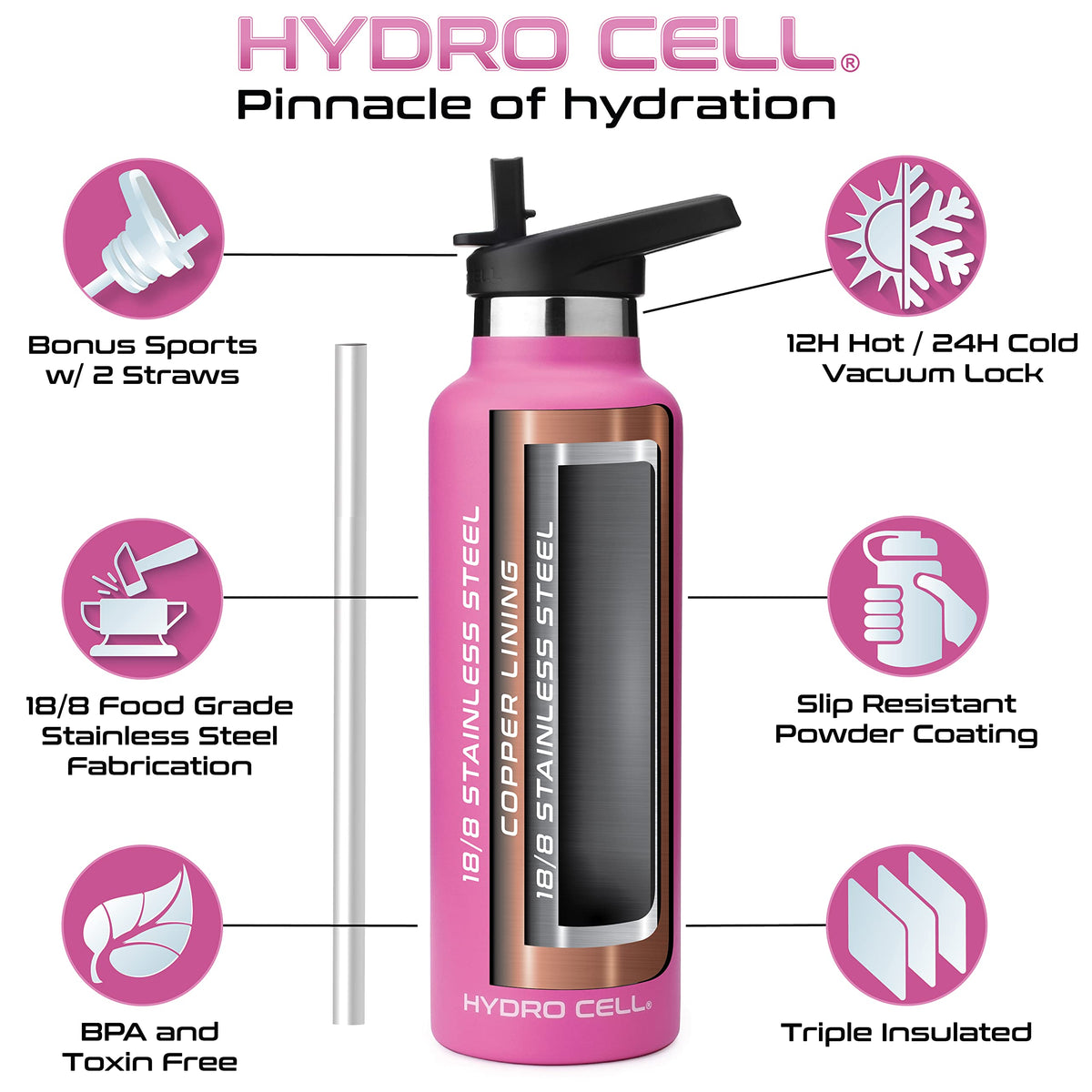 HYDRO CELL®
Pinnacle of hydration

Bonus Sports w/ 2 Straws

18/8 Food Grade Stainless Steel Fabrication

BPA and Toxin Free

18/8 STAINLESS STEEL
COPPER LINING
18/8 STAINLESS STEEL

HYDRO CELL®

12H Hot / 24H Cold Vacuum Lock

Slip Resistant Powder Coating

Triple Insulated