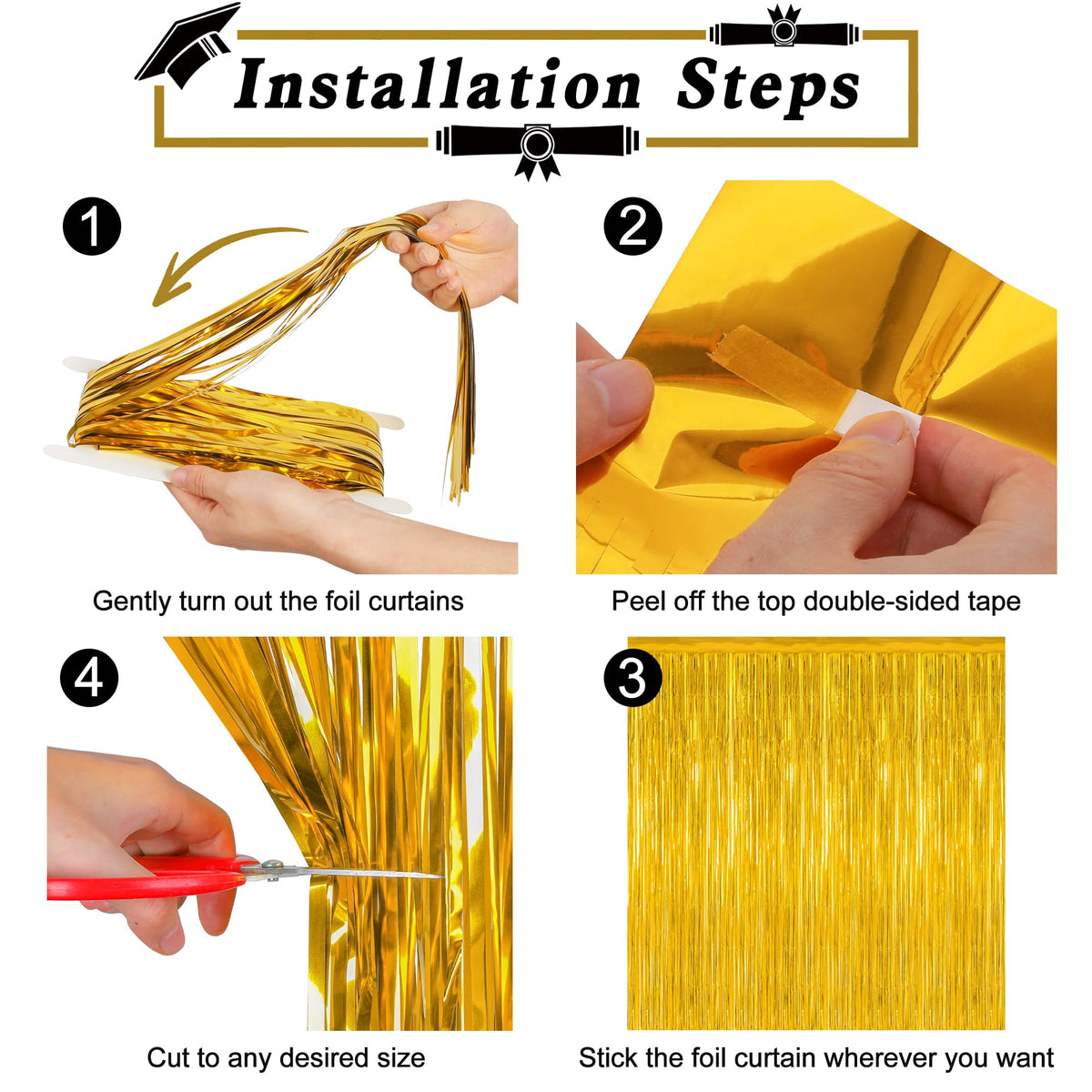 Installation Steps

1

Gently turn out the foil curtains

2

Peel off the top double-sided tape

4

Cut to any desired size

3

Stick the foil curtain wherever you want