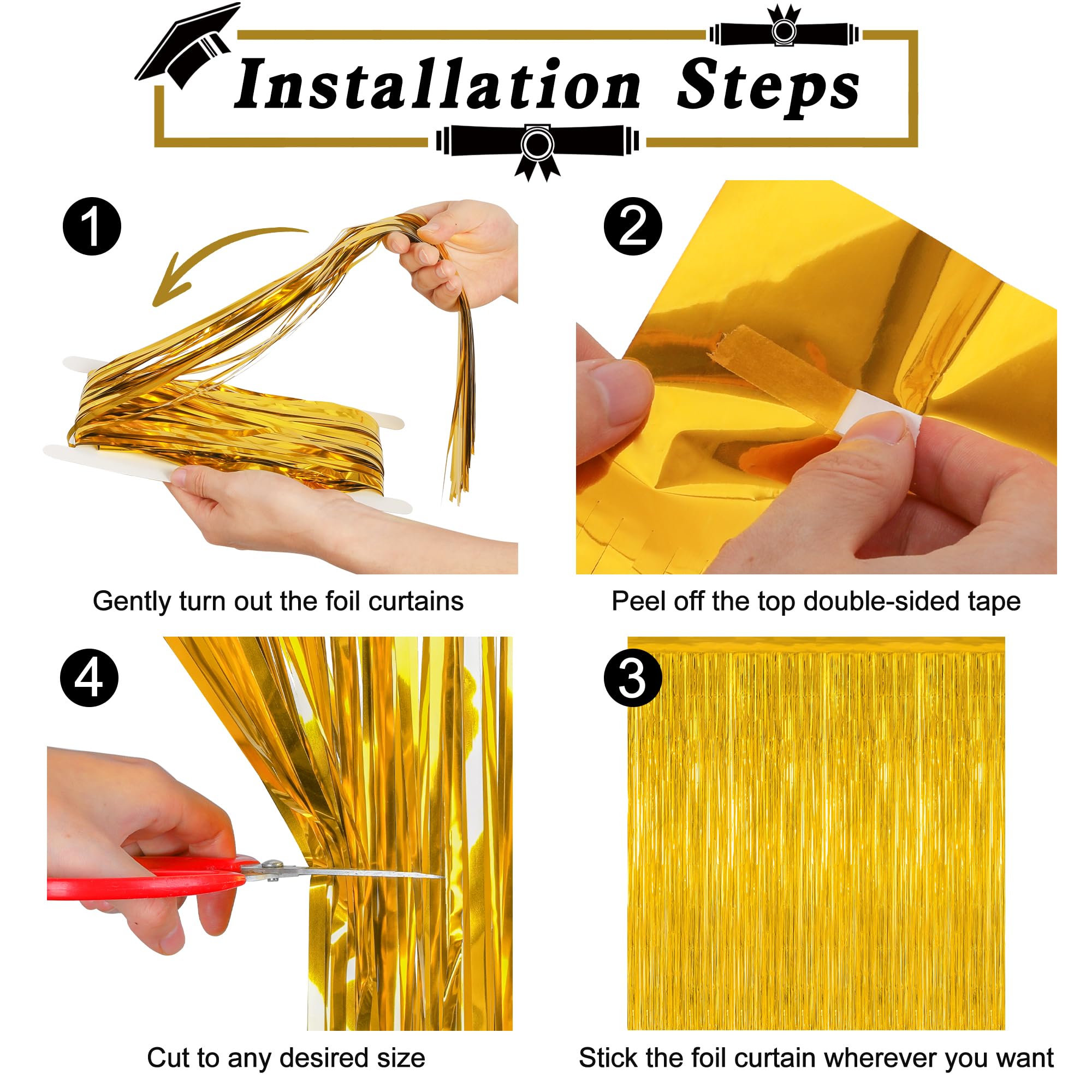 Installation Steps

1

Gently turn out the foil curtains

2

Peel off the top double-sided tape

4

Cut to any desired size

3

Stick the foil curtain wherever you want