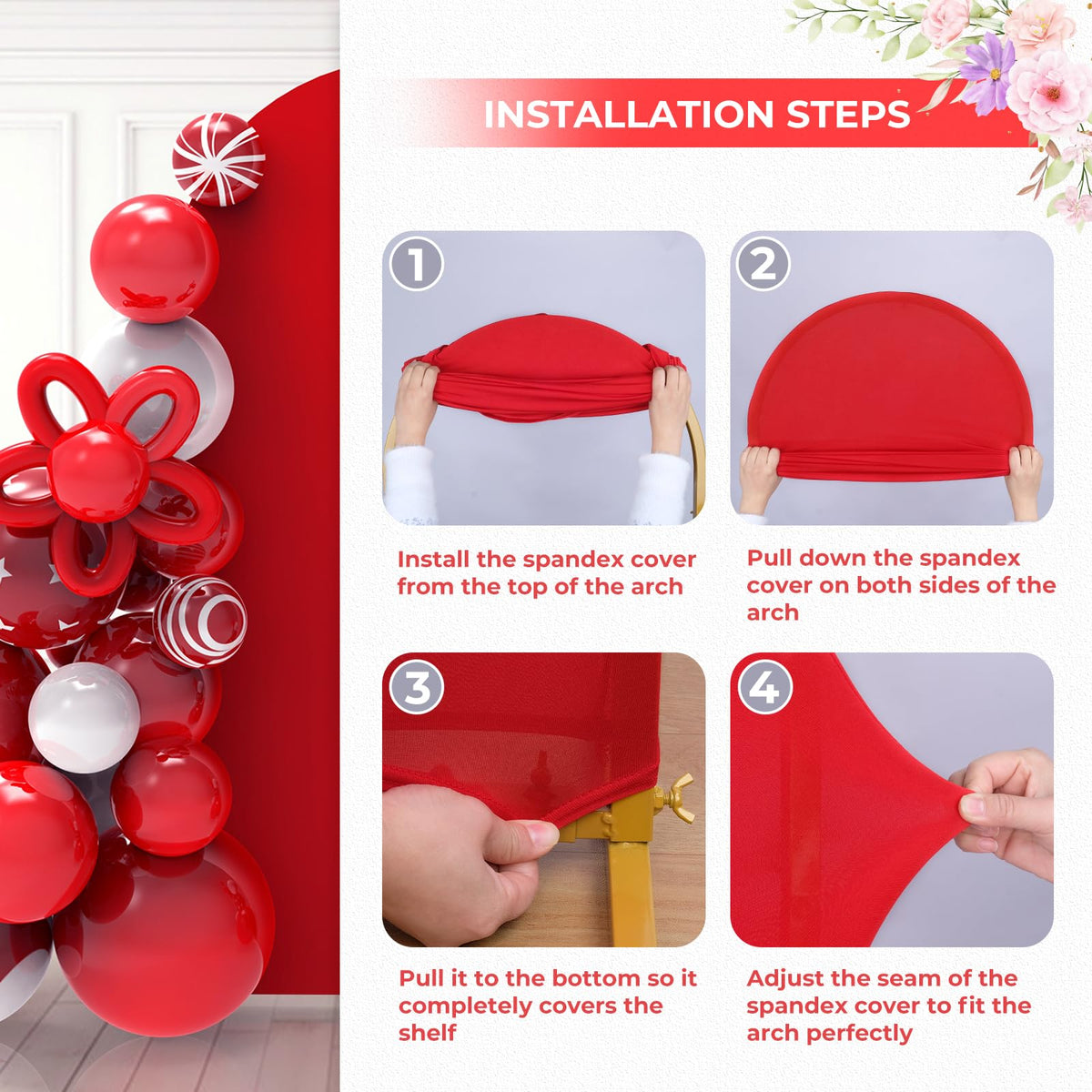 INSTALLATION STEPS

1

Install the spandex cover from the top of the arch

2

Pull down the spandex cover on both sides of the arch

3

Pull it to the bottom so it completely covers the shelf

4

Adjust the seam of the spandex cover to fit the arch perfectly