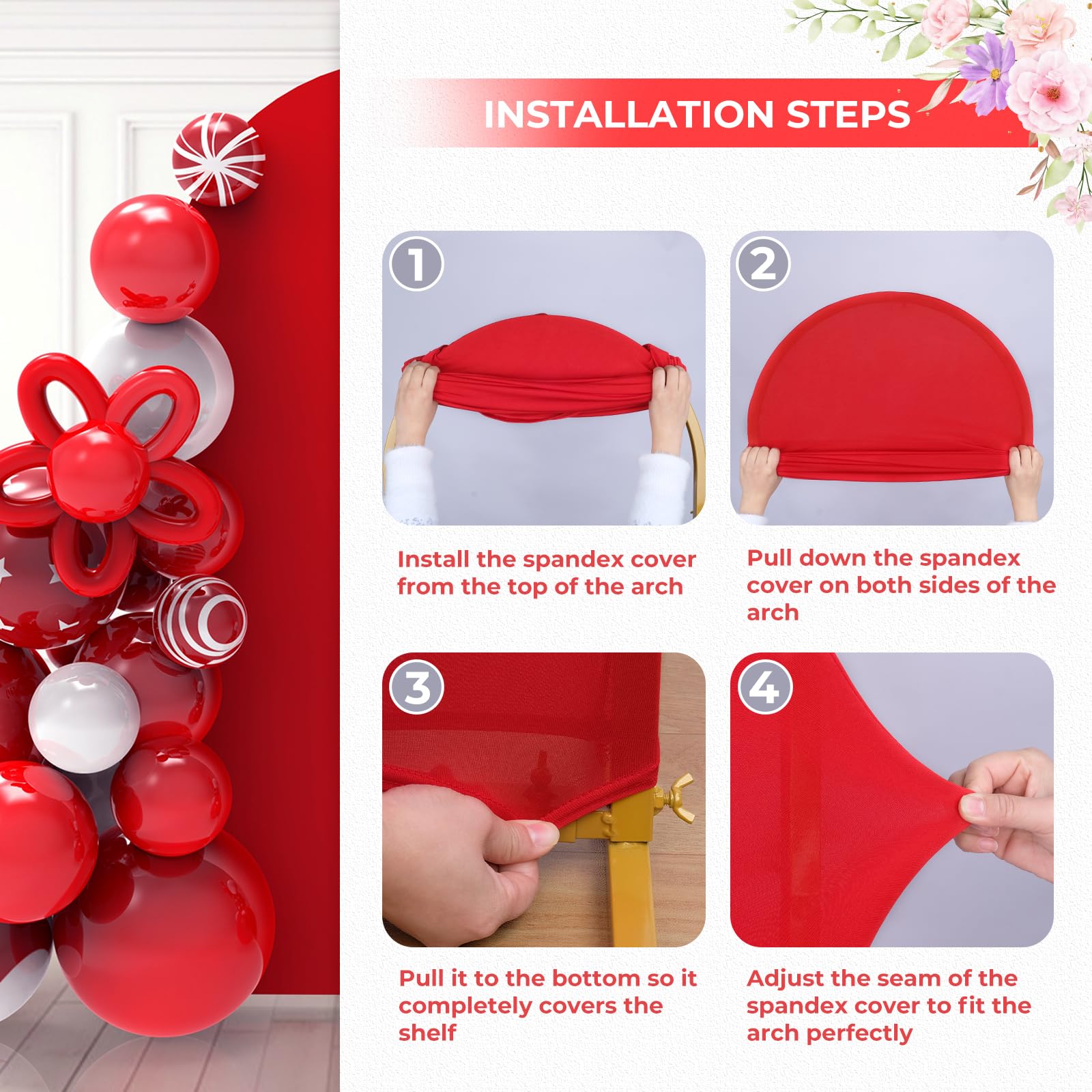 INSTALLATION STEPS

1

Install the spandex cover from the top of the arch

2

Pull down the spandex cover on both sides of the arch

3

Pull it to the bottom so it completely covers the shelf

4

Adjust the seam of the spandex cover to fit the arch perfectly