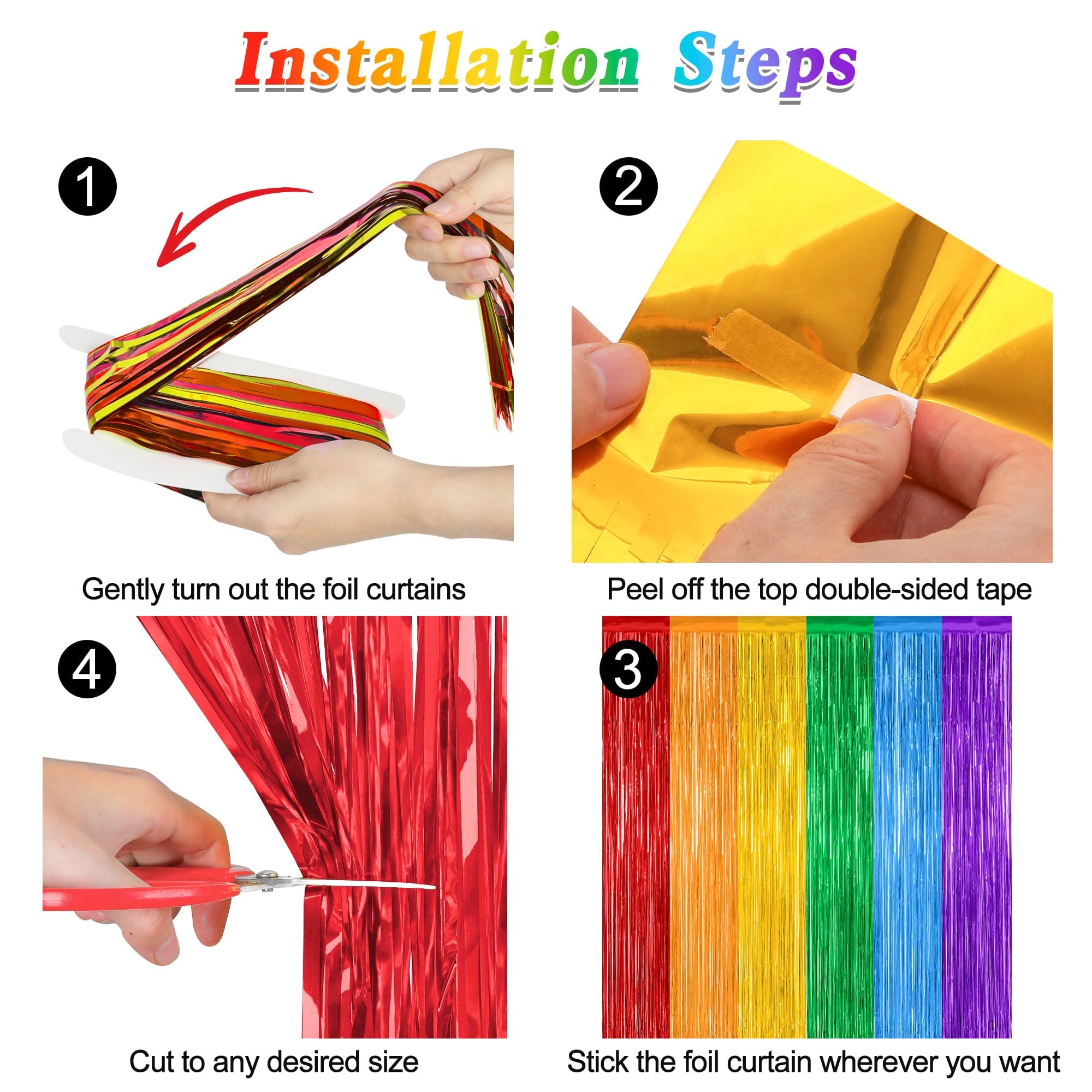 Installation Steps

1

Gently turn out the foil curtains

2

Peel off the top double-sided tape

4

Cut to any desired size

3

Stick the foil curtain wherever you want