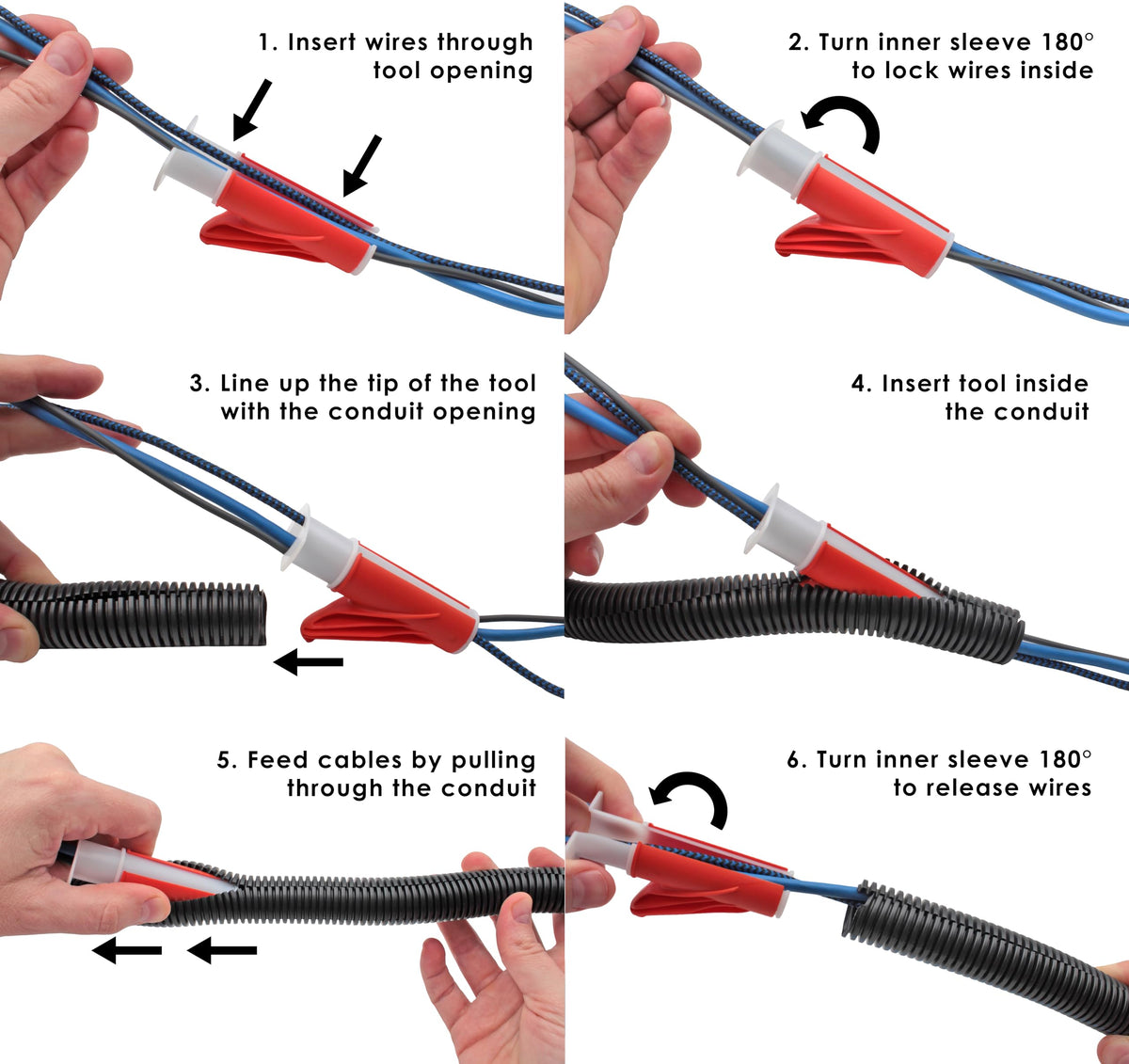 1. Insert wires through tool opening

2. Turn inner sleeve 180° to lock wires inside

3. Line up the tip of the tool with the conduit opening

4. Insert tool inside the conduit

5. Feed cables by pulling through the conduit

6. Turn inner sleeve 180° to release wires