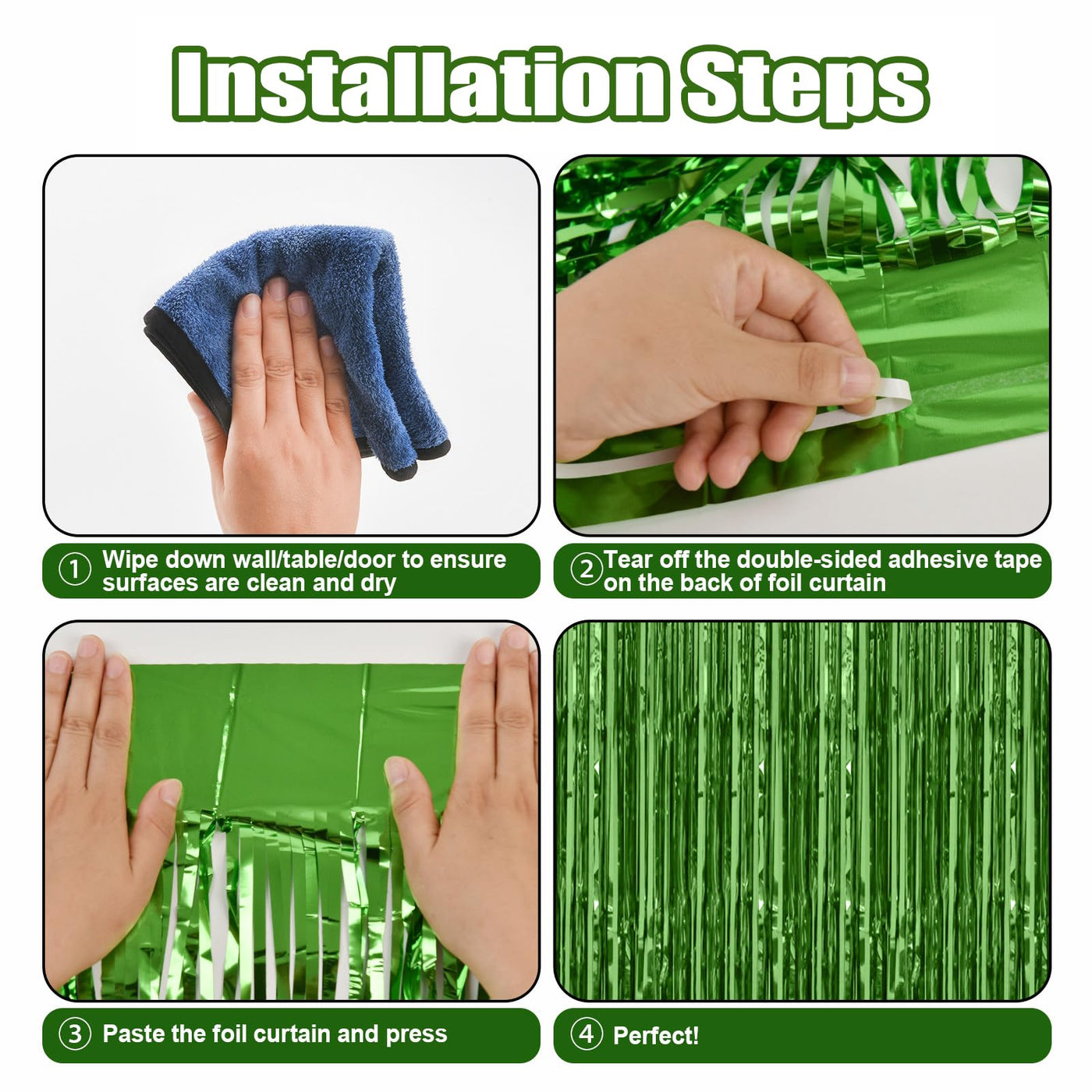 Installation Steps

① Wipe down wall/table/door to ensure surfaces are clean and dry

② Tear off the double-sided adhesive tape on the back of foil curtain

③ Paste the foil curtain and press

④ Perfect!