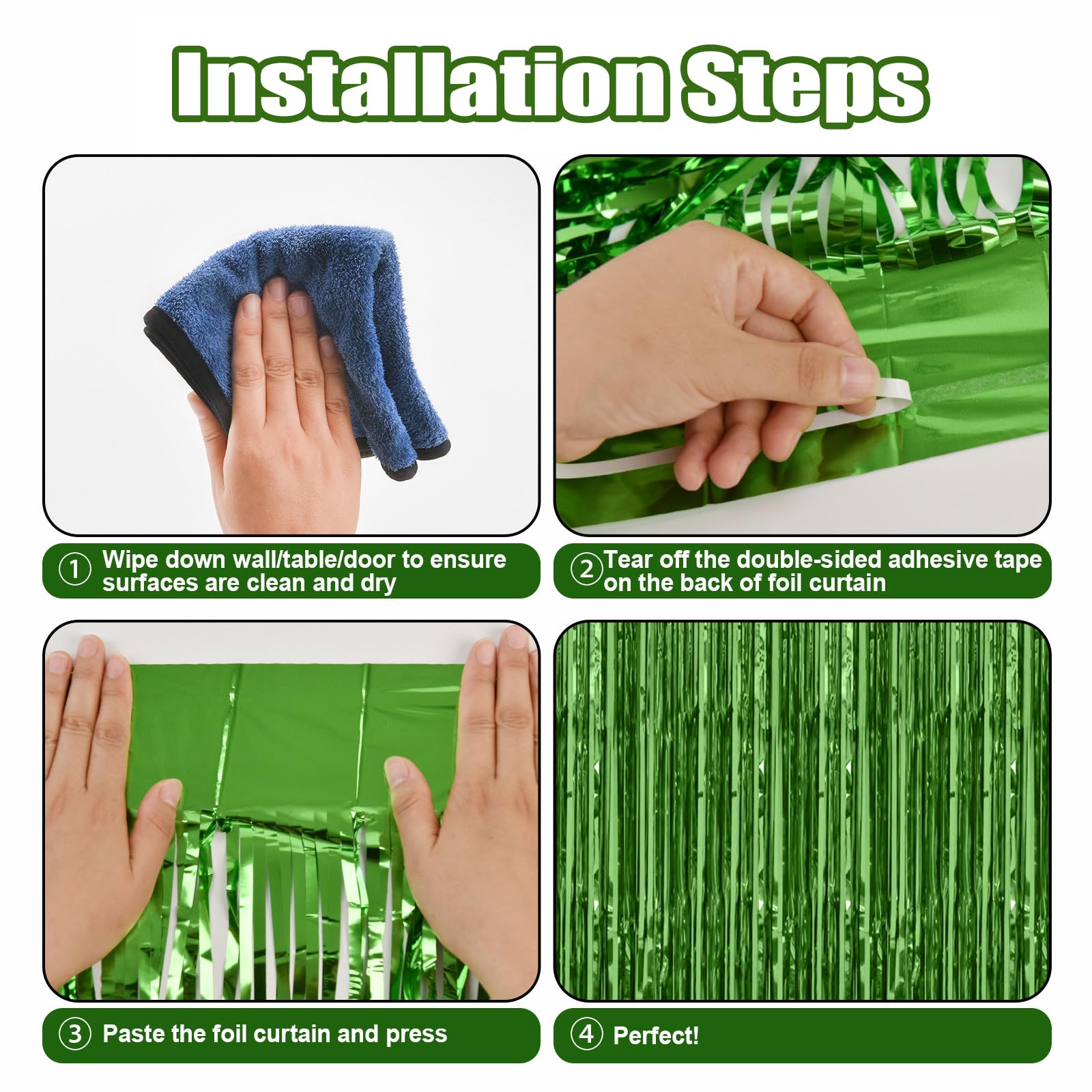 Installation Steps

① Wipe down wall/table/door to ensure surfaces are clean and dry

② Tear off the double-sided adhesive tape on the back of foil curtain

③ Paste the foil curtain and press

④ Perfect!