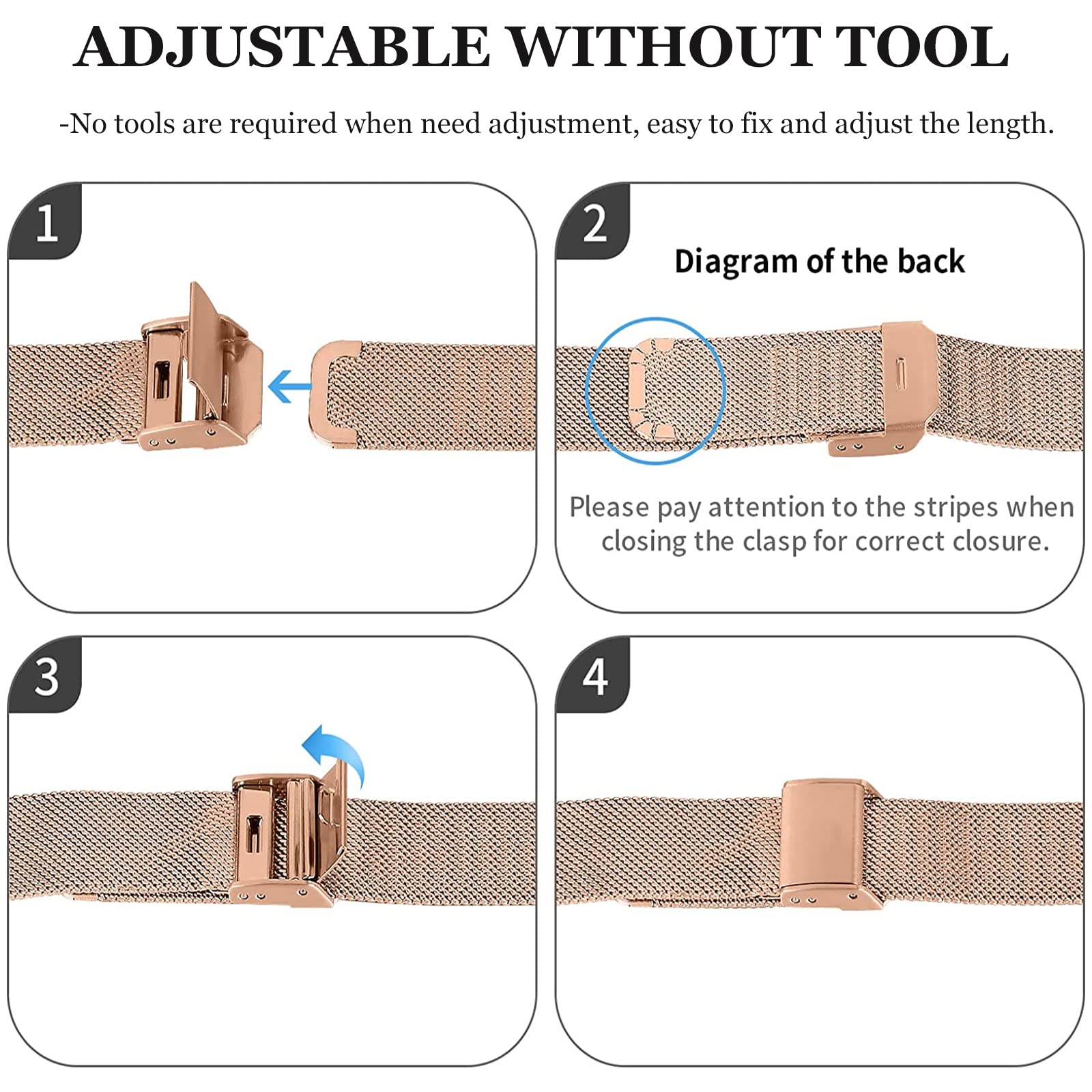 ADJUSTABLE WITHOUT TOOL

-No tools are required when need adjustment, easy to fix and adjust the length.

1

2

Diagram of the back

Please pay attention to the stripes when closing the clasp for correct closure.

3

4