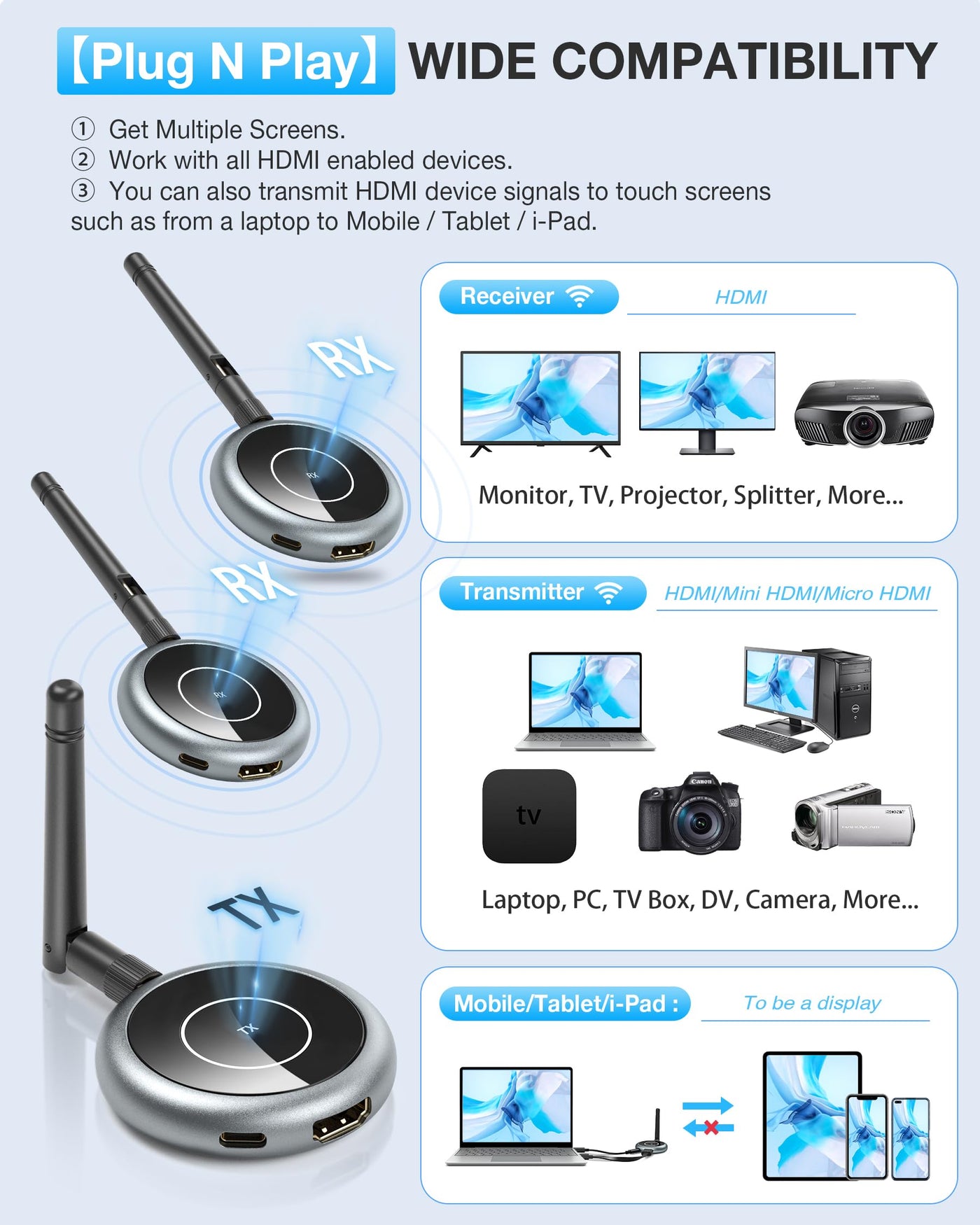 【Plug N Play】 WIDE COMPATIBILITY

① Get Multiple Screens.
② Work with all HDMI enabled devices.
③ You can also transmit HDMI device signals to touch screens such as from a laptop to Mobile / Tablet / i-Pad.

RX

RX

RX

RX

TX

TX

Receiver

HDMI

Monitor, TV, Projector, Splitter, More...

Transmitter

HDMI/Mini HDMI/Micro HDMI

tv

Canon

SONY

Laptop, PC, TV Box, DV, Camera, More...

Mobile/Tablet/i-Pad :

To be a display