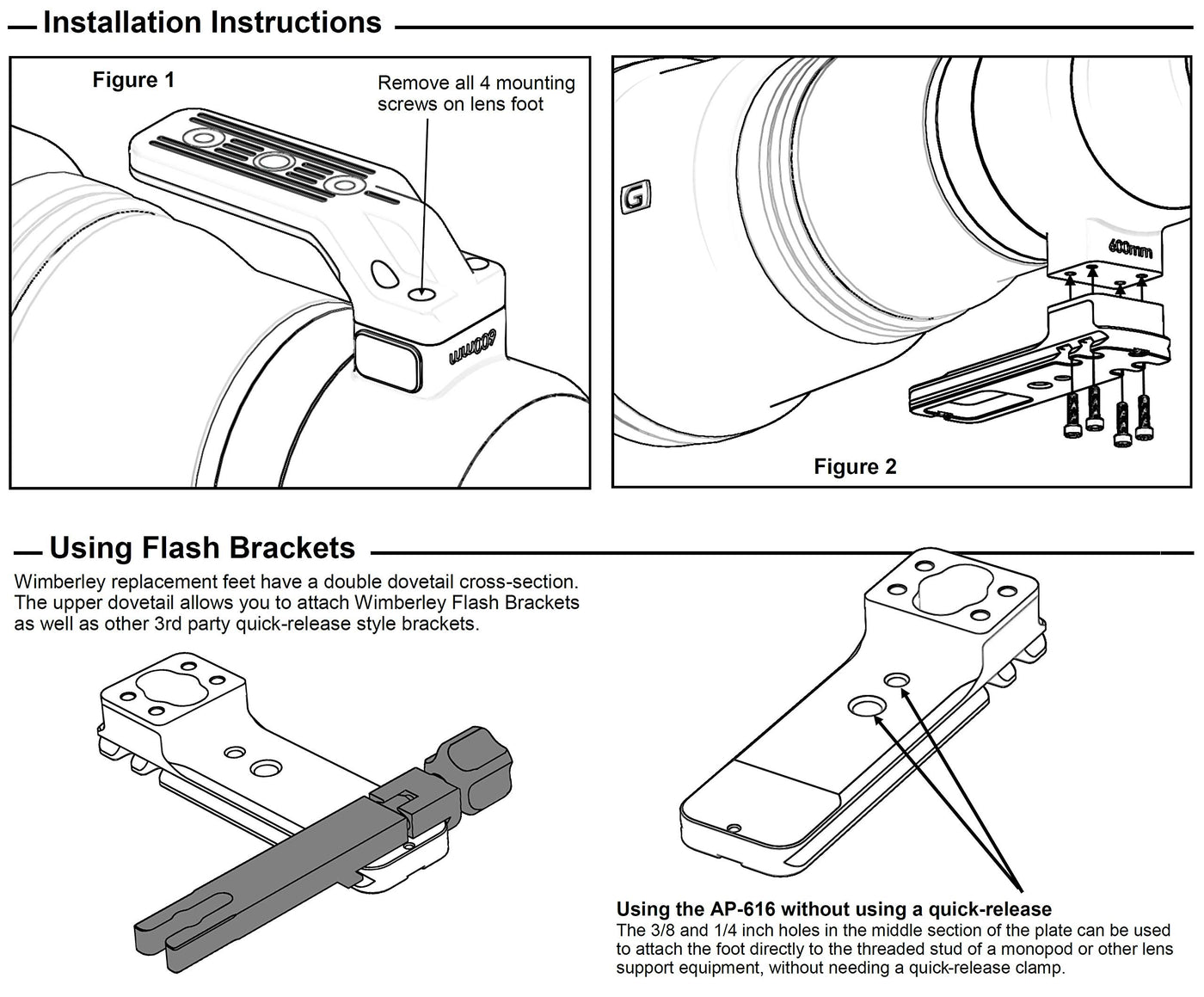 Installation Instructions

Figure 1

Remove all 4 mounting screws on lens foot

600mm

G

600mm

Figure 2

Using Flash Brackets

Wimberley replacement feet have a double dovetail cross-section. The upper dovetail allows you to attach Wimberley Flash Brackets as well as other 3rd party quick-release style brackets.

Using the AP-616 without using a quick-release

The 3/8 and 1/4 inch holes in the middle section of the plate can be used to attach the foot directly to the threaded stud of a monopod or other lens support equipment, without needing a quick-release clamp.