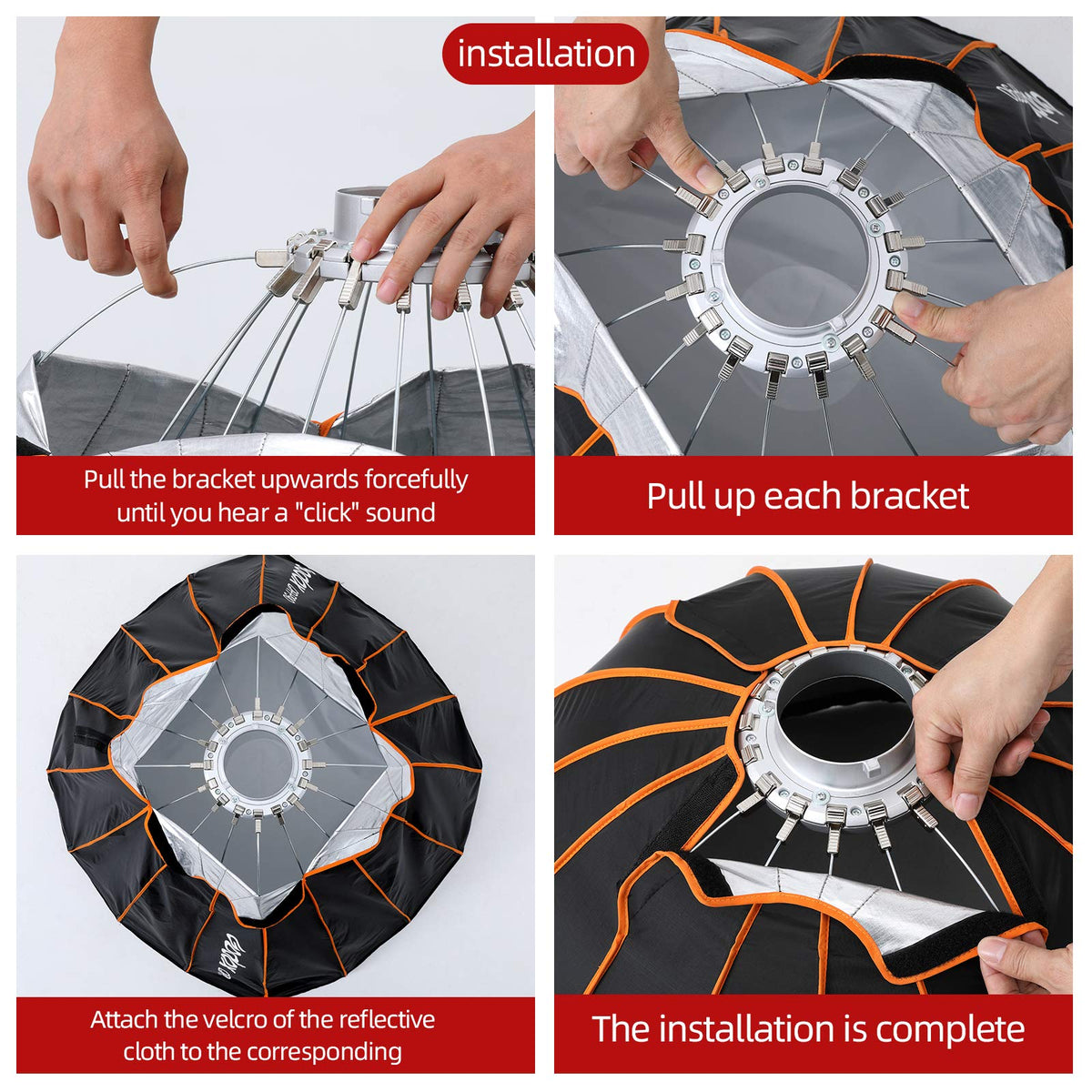 installation

Pull the bracket upwards forcefully until you hear a "click" sound

Pull up each bracket

Attach the velcro of the reflective cloth to the corresponding

The installation is complete