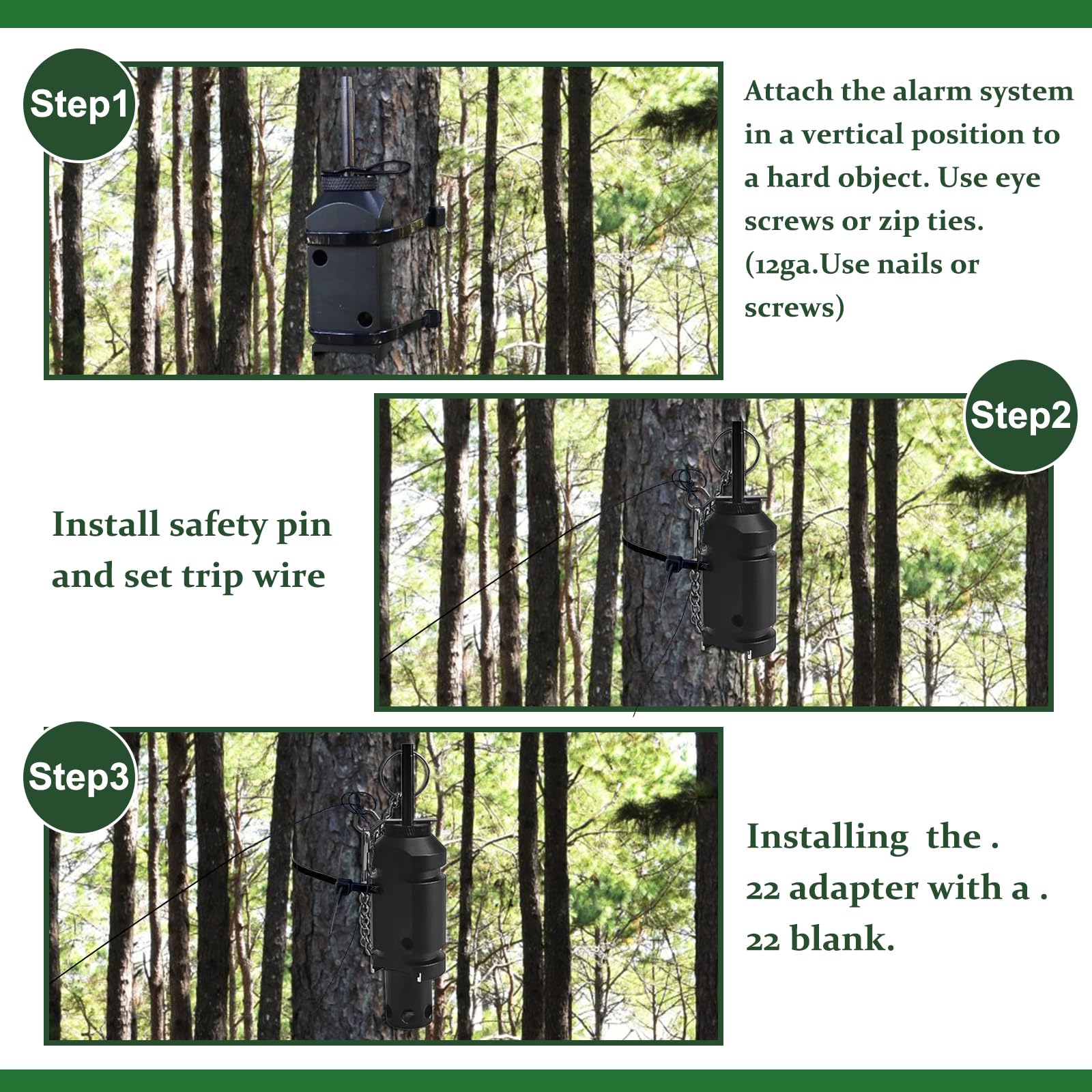 Step1

Attach the alarm system in a vertical position to a hard object. Use eye screws or zip ties. (12ga.Use nails or screws)

Step2

Install safety pin and set trip wire

Step3

Installing the . 22 adapter with a . 22 blank.