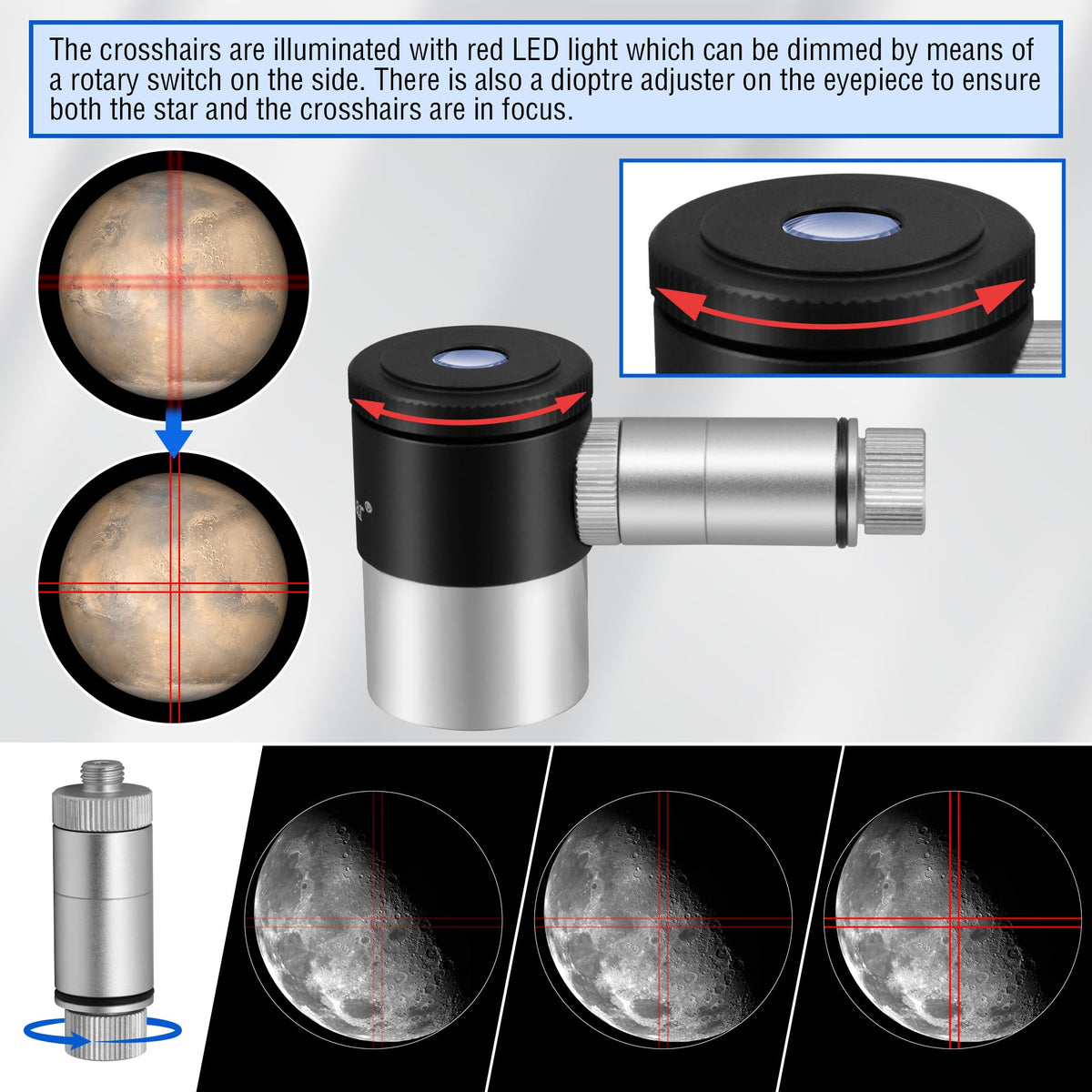 The crosshairs are illuminated with red LED light which can be dimmed by means of a rotary switch on the side. There is also a dioptre adjuster on the eyepiece to ensure both the star and the crosshairs are in focus.