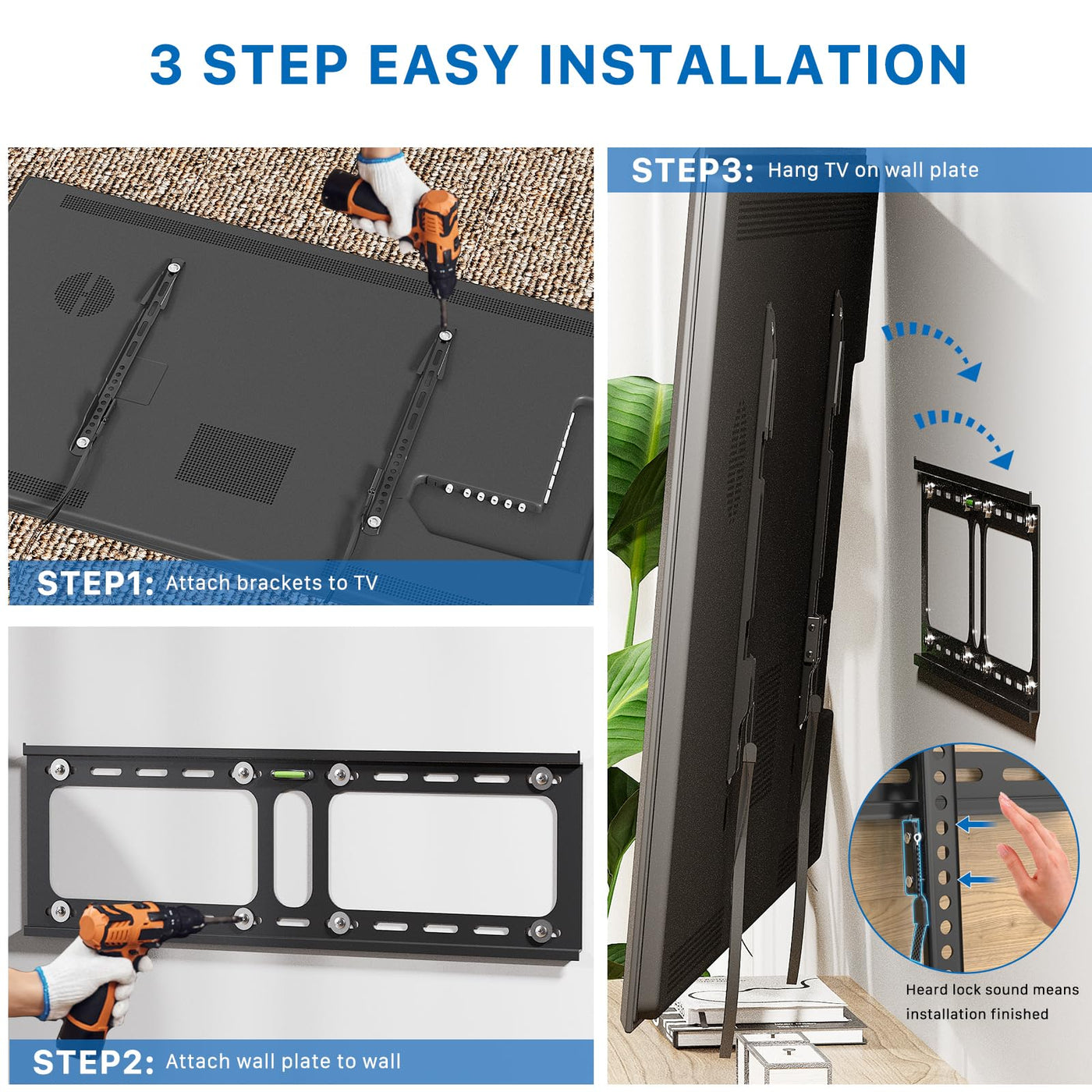 3 STEP EASY INSTALLATION

STEP1: Attach brackets to TV

STEP2: Attach wall plate to wall

STEP3: Hang TV on wall plate

Heard lock sound means installation finished